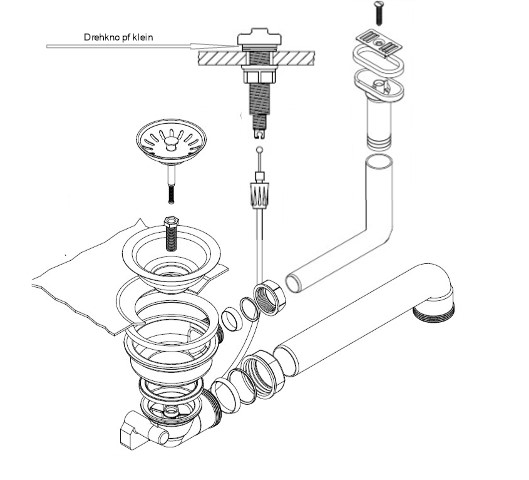 Drehknc pf klein