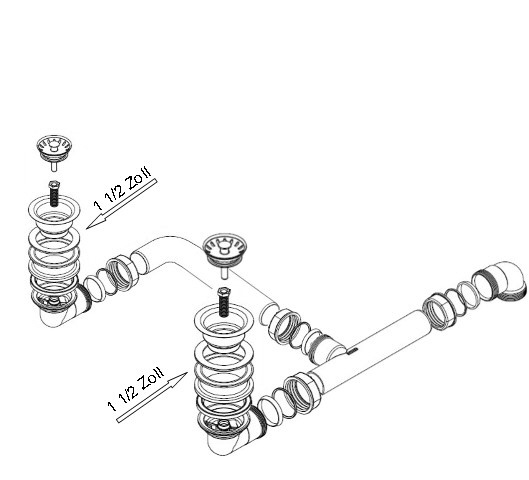 1 1/2 Zoll

1 1/2 Zoll