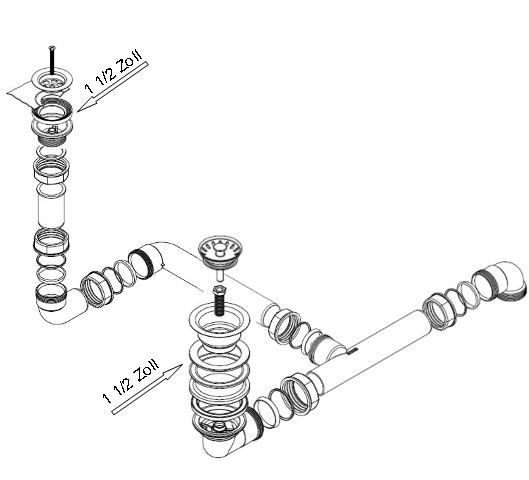 1 1/2 Zoll

1 1/2 Zoll