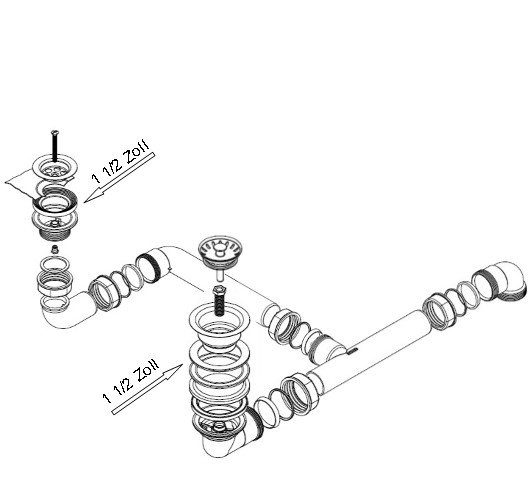 1 1/2 Zoll

1 1/2 Zoll