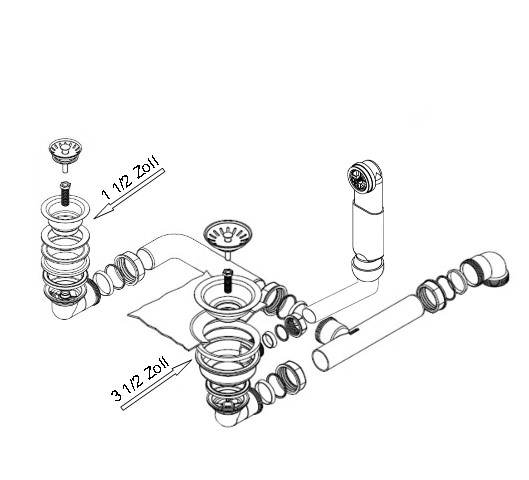 1 1/2 Zoll

3 1/2 Zoll