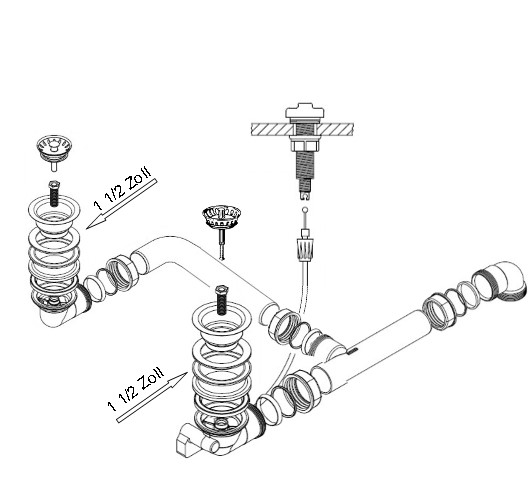 1 1/2 Zoll

1 1/2 Zoll