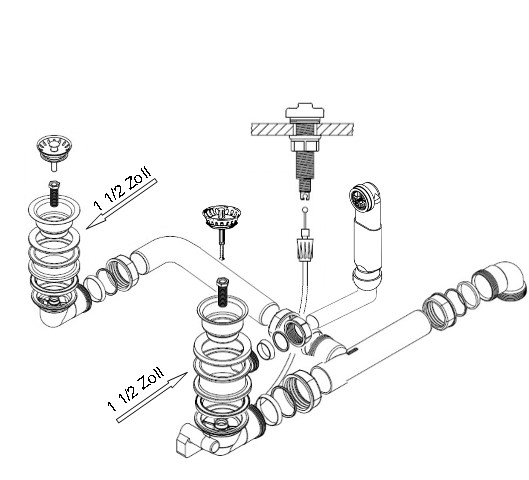 1 1/2 Zoll

1 1/2 Zoll