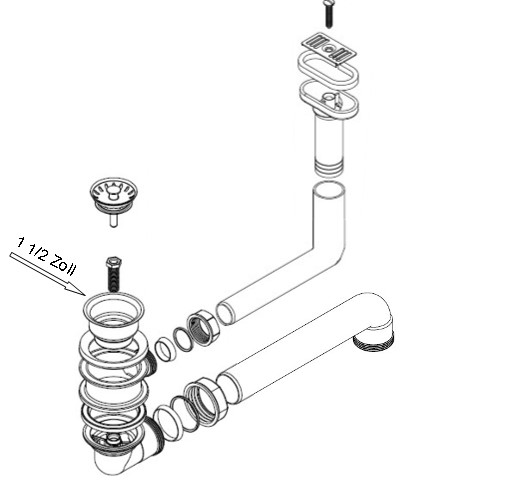 1 1/2 Zoll