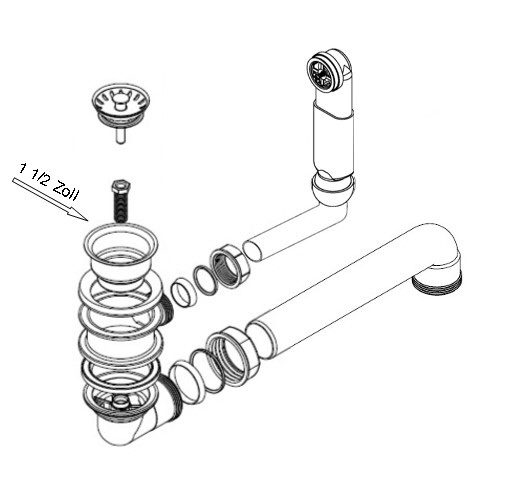 1 1/2 Zoll