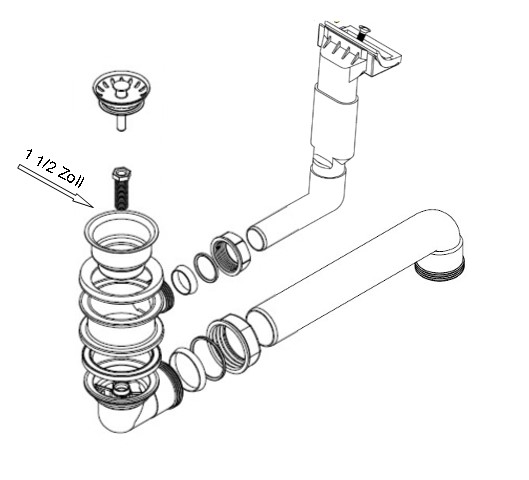 1 1/2 Zoll