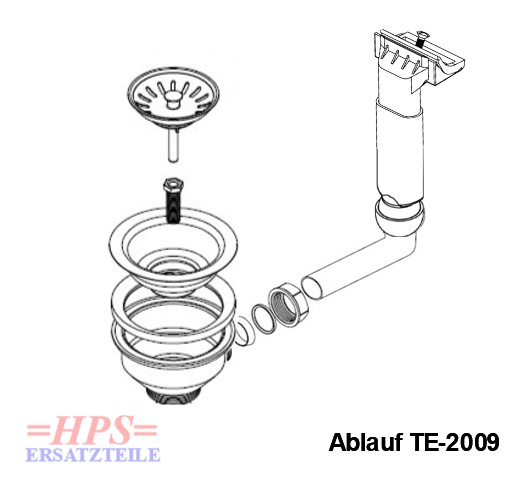 =HPS=
ERSATZTEILE

Ablauf TE-2009