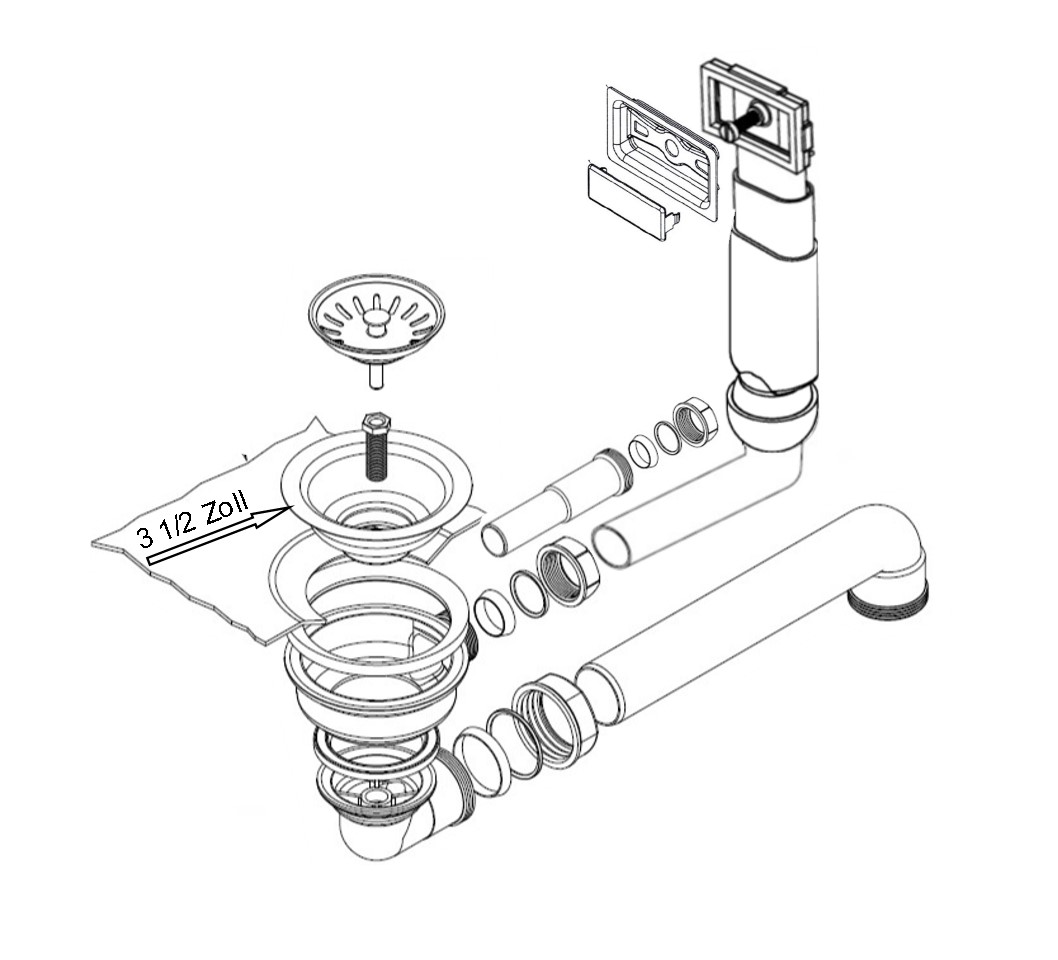 3 1/2 Zoll