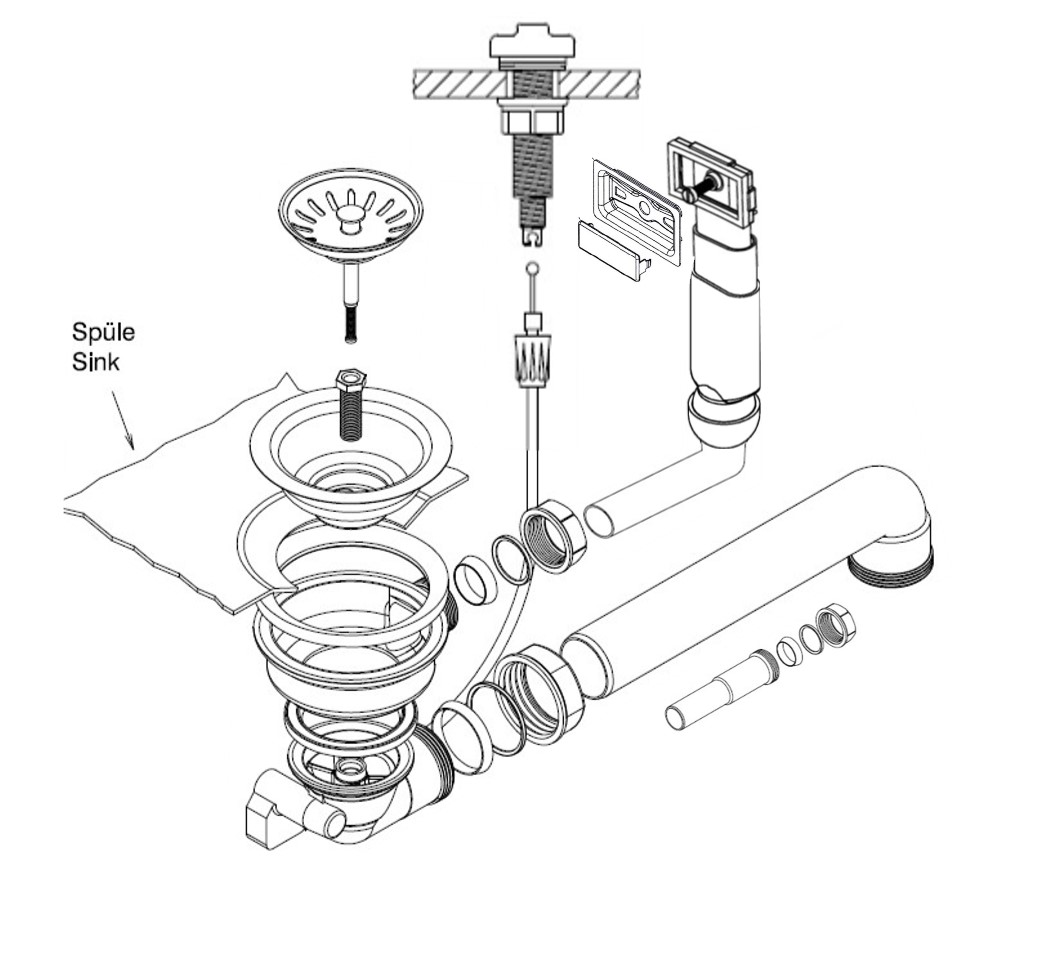 Spüle
Sink