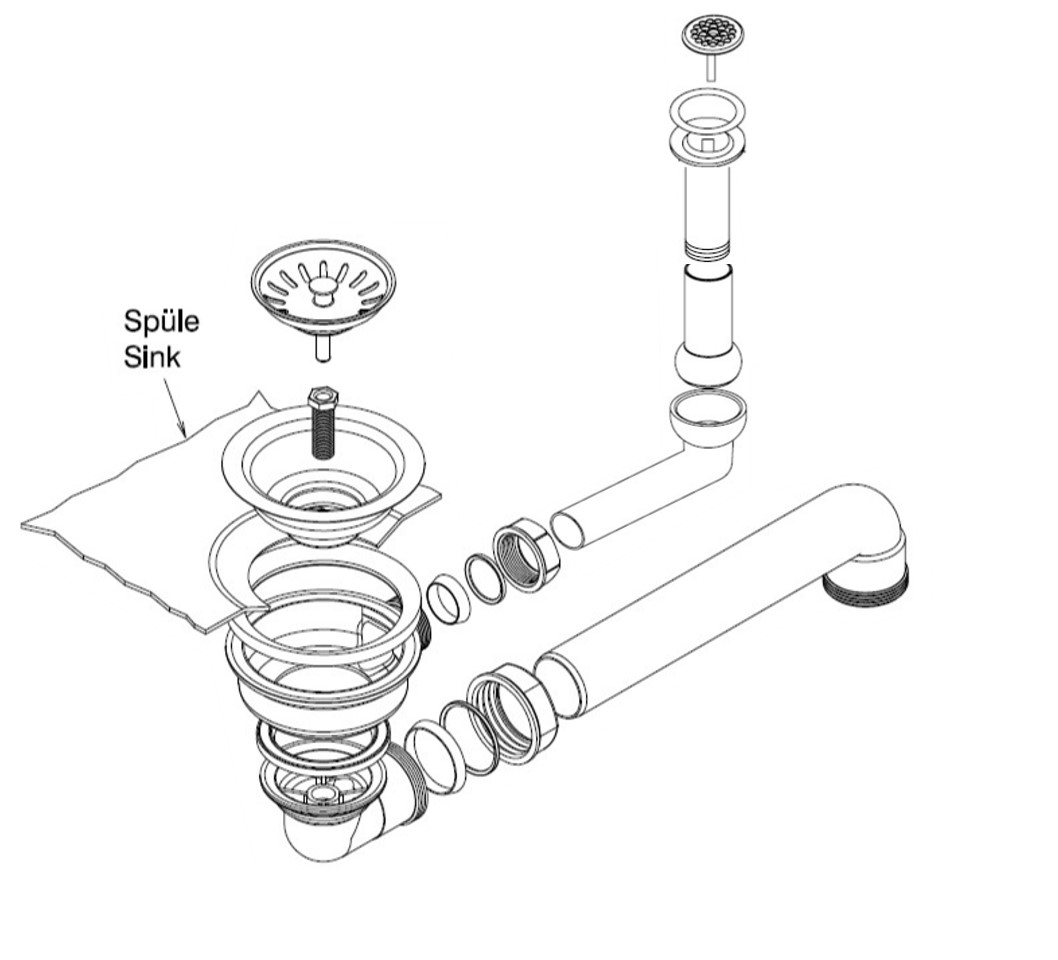 Spüle
Sink