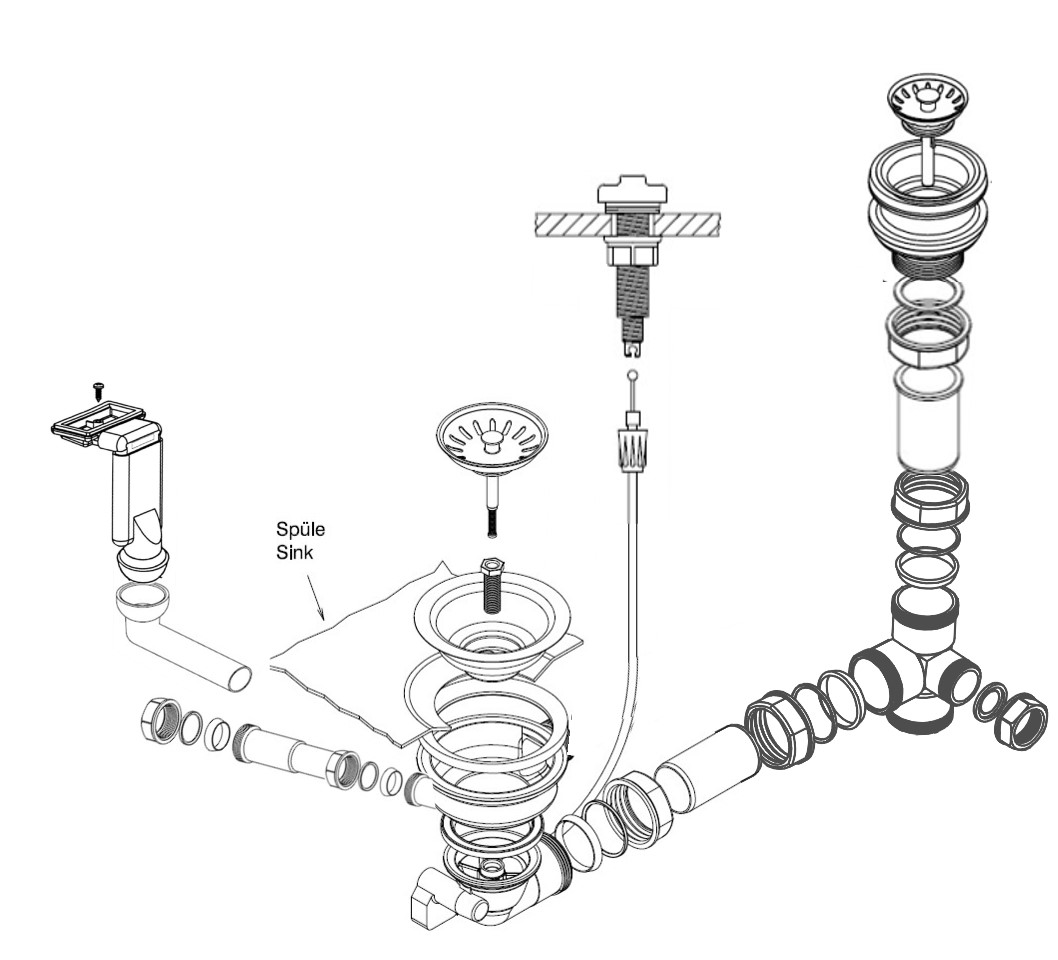 Spüle
Sink