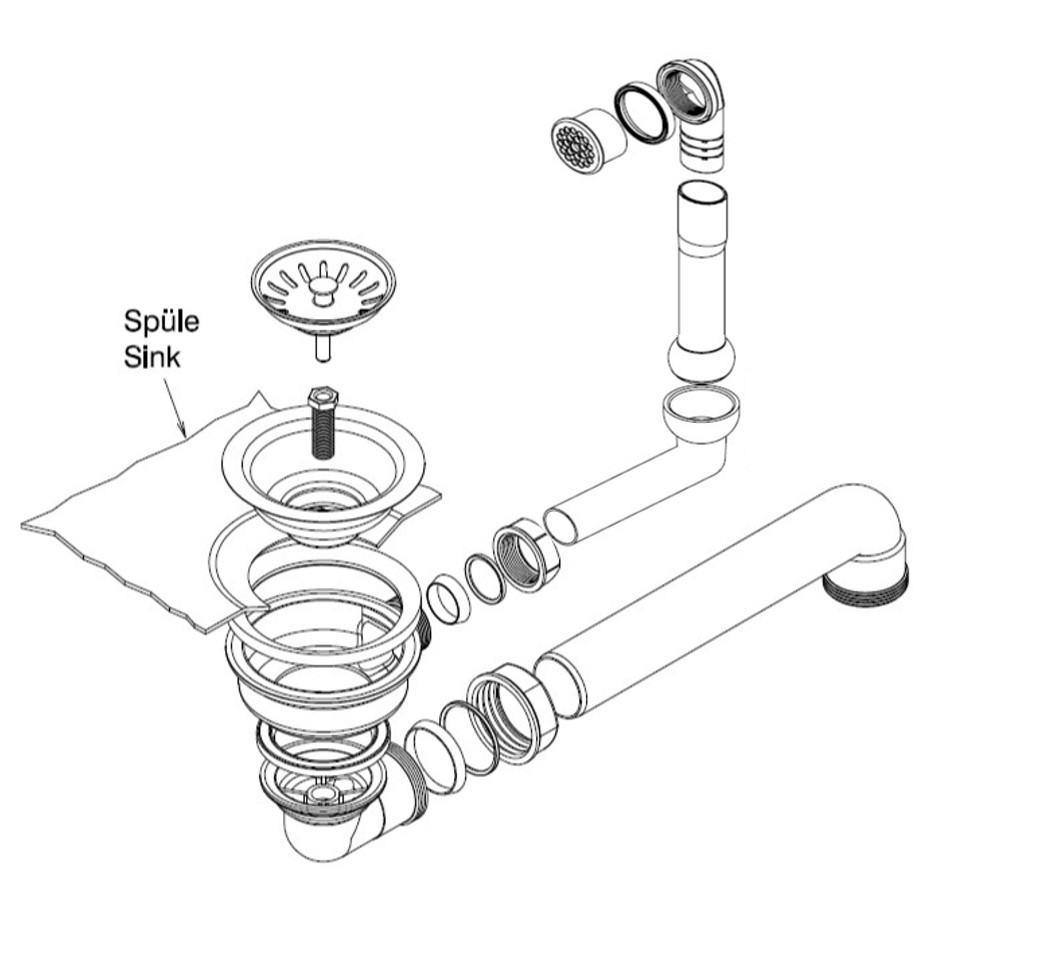 Spüle
Sink