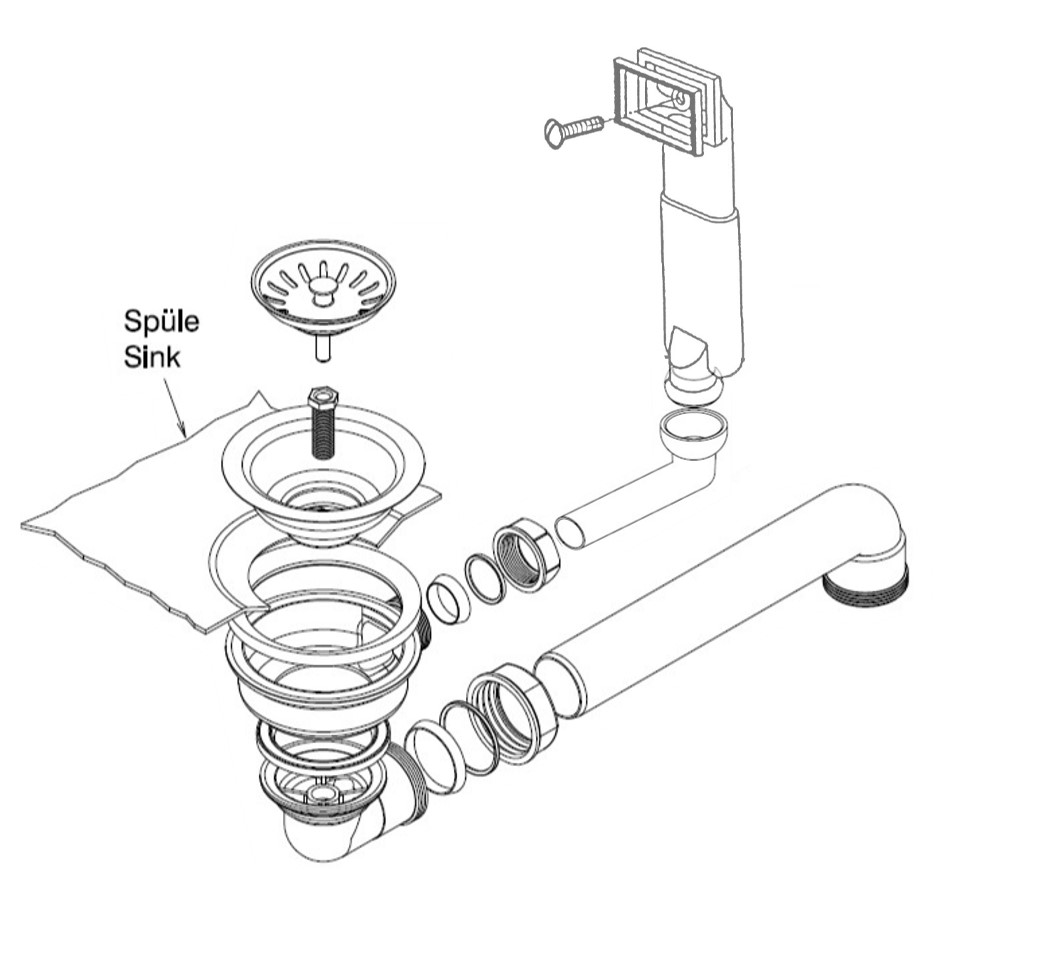 Spüle
Sink