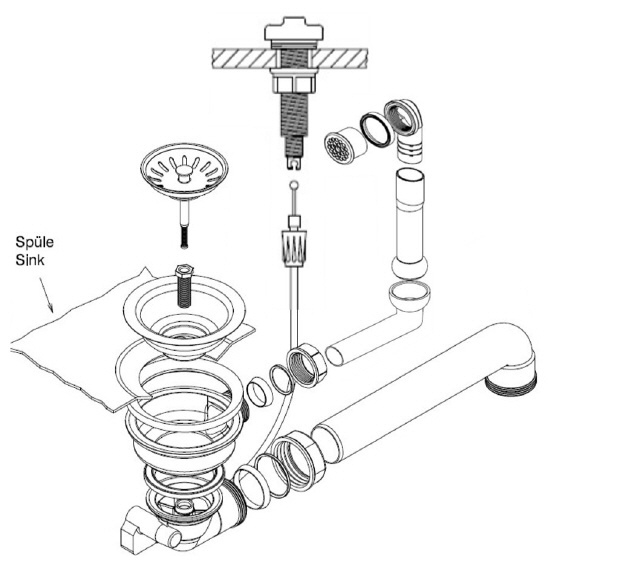 Spüle
Sink