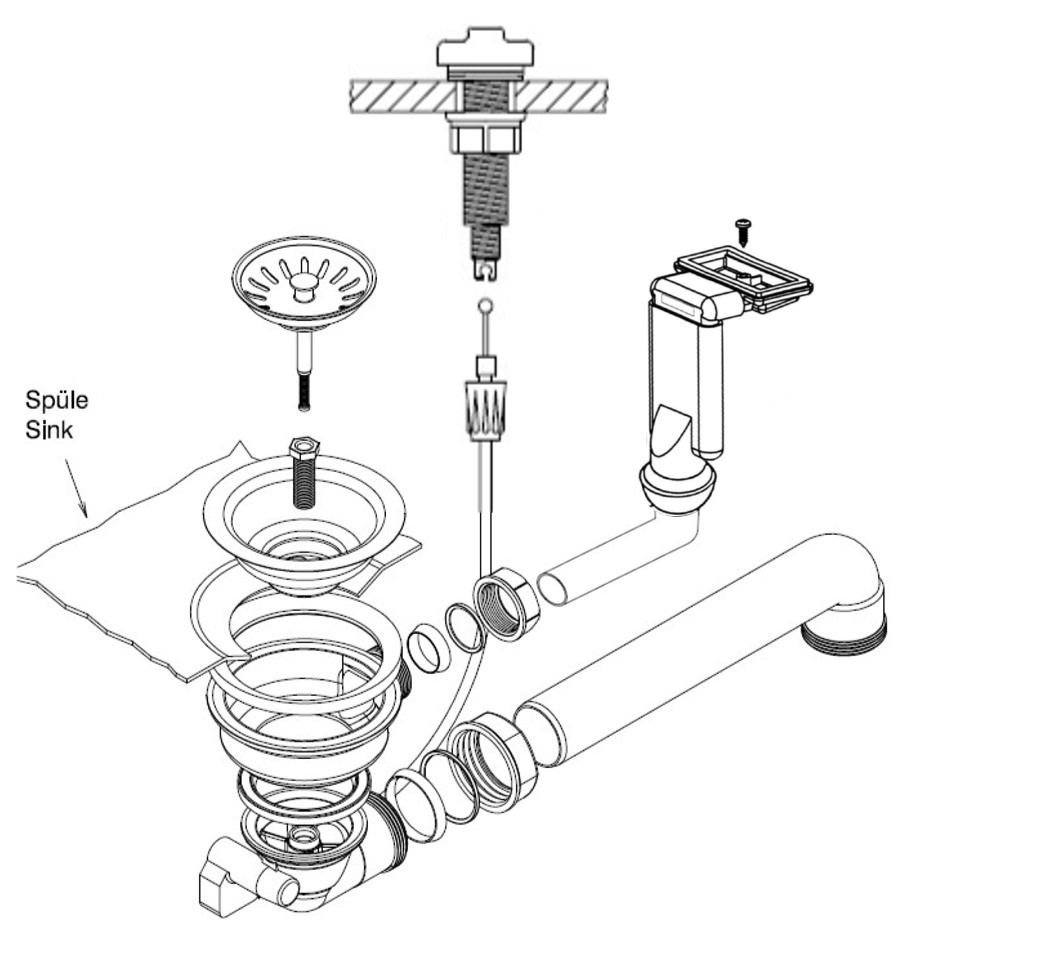 Spüle
Sink