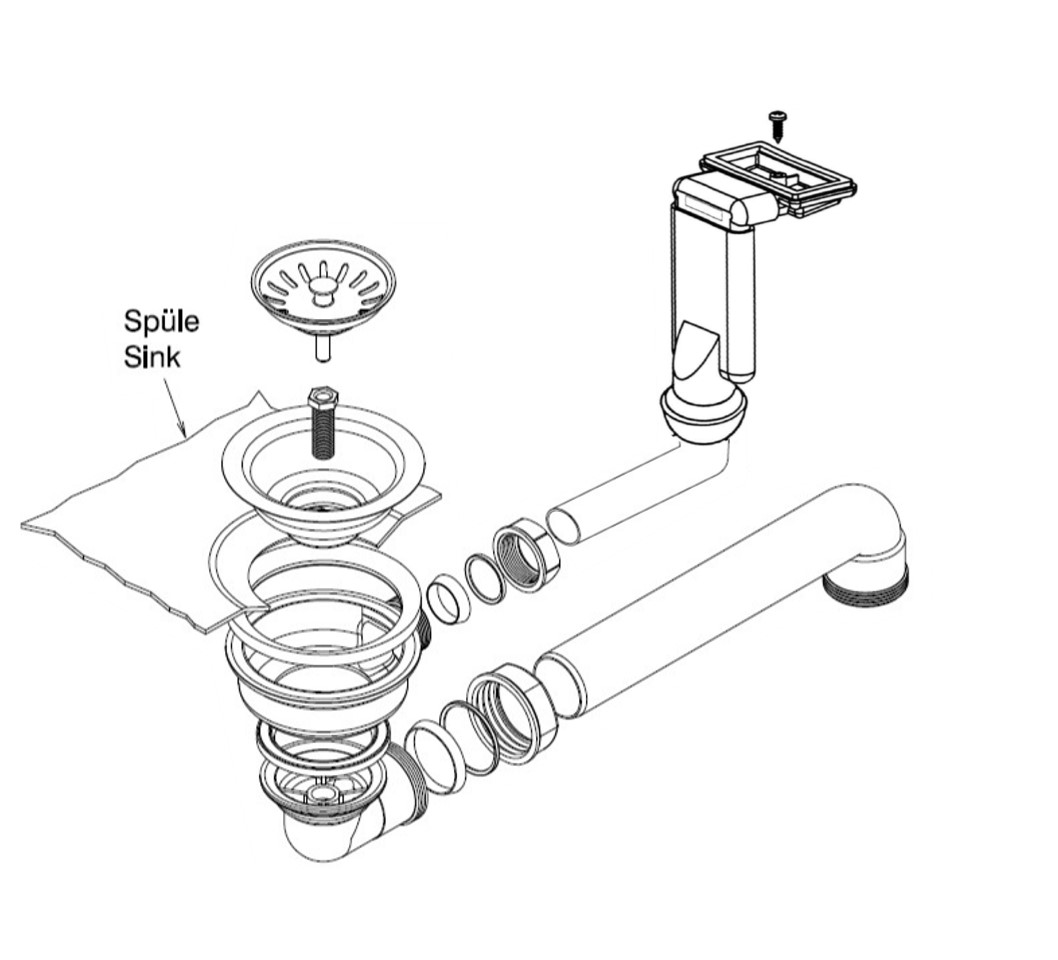 Spüle
Sink