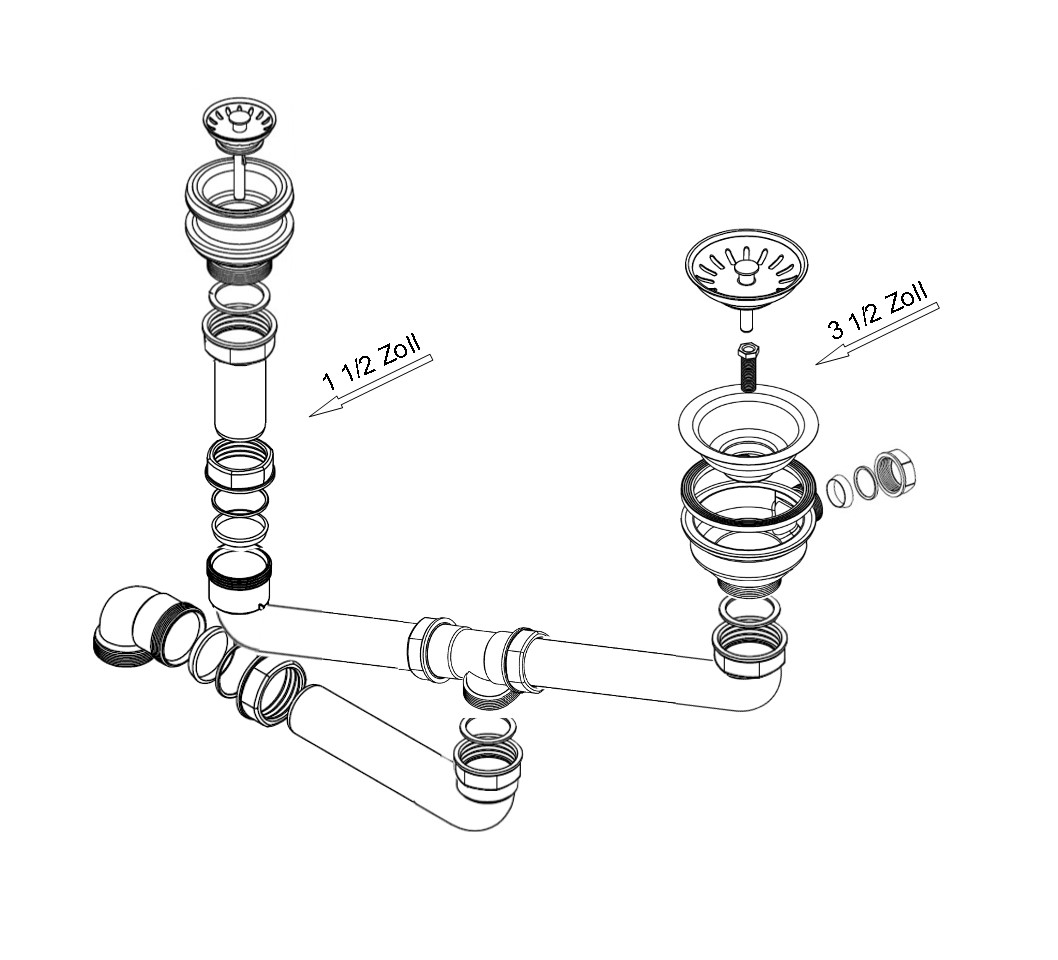 1 1/2 Zoll

3 1/2 Zoll