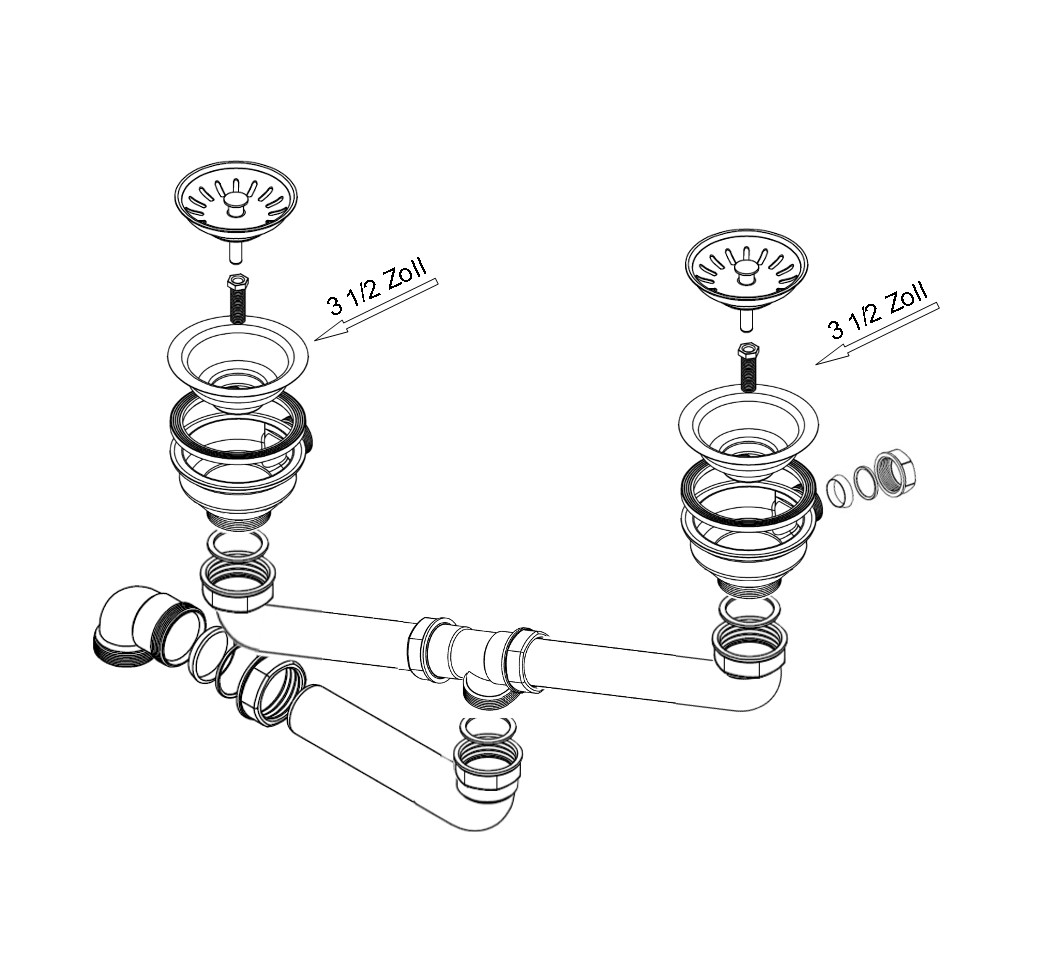 3 1/2 Zoll

3 1/2 Zoll