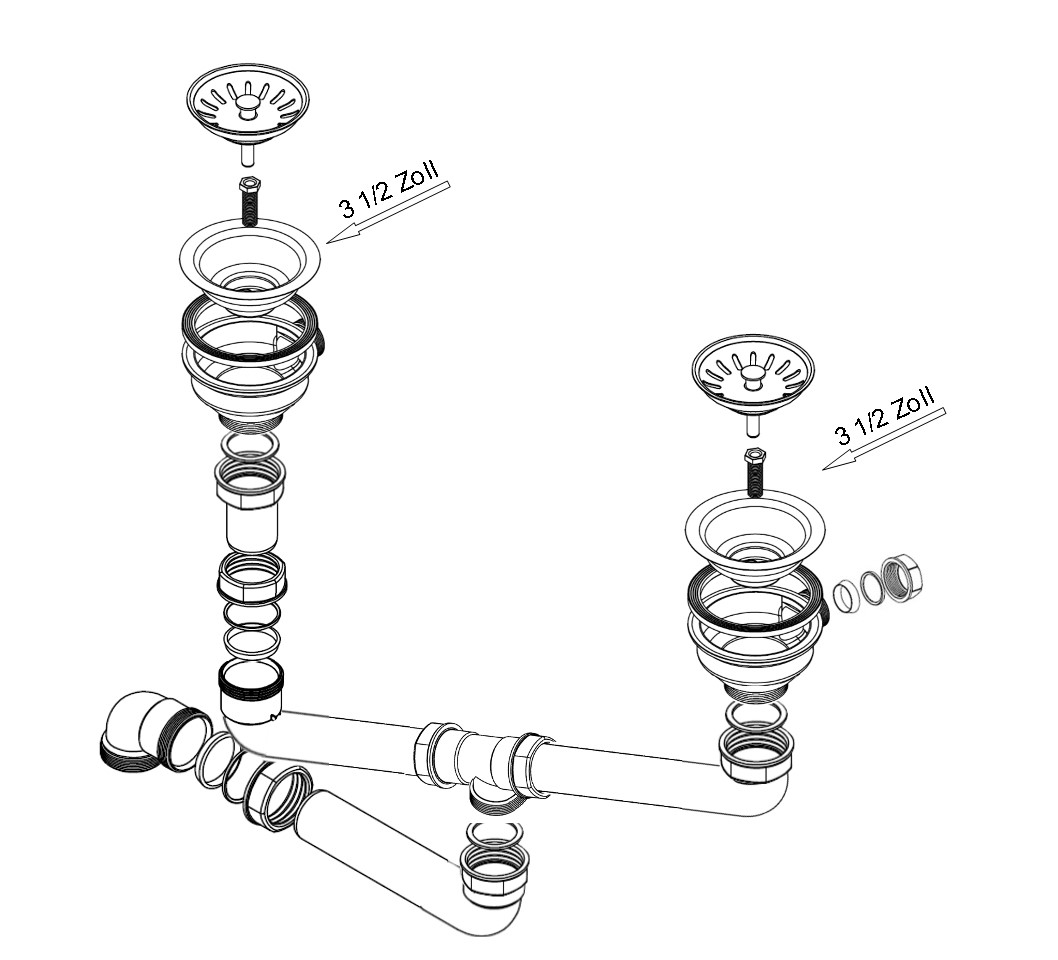 3 1/2 Zoll

3 1/2 Zoll