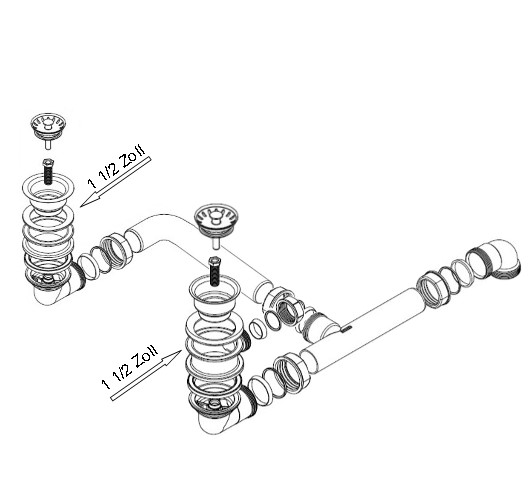 1 1/2 Zoll

1 1/2 Zoll