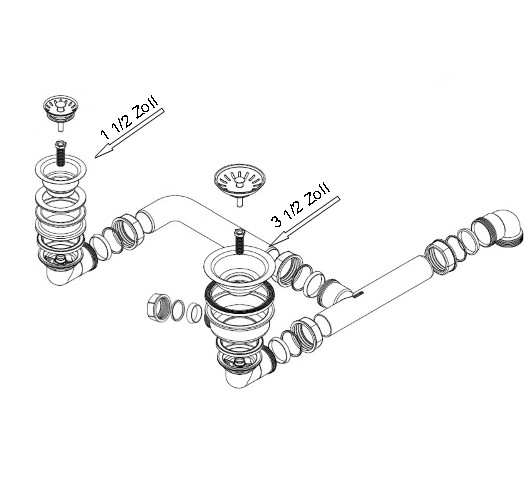 1 1/2 Zoll

3 1/2 Zoll