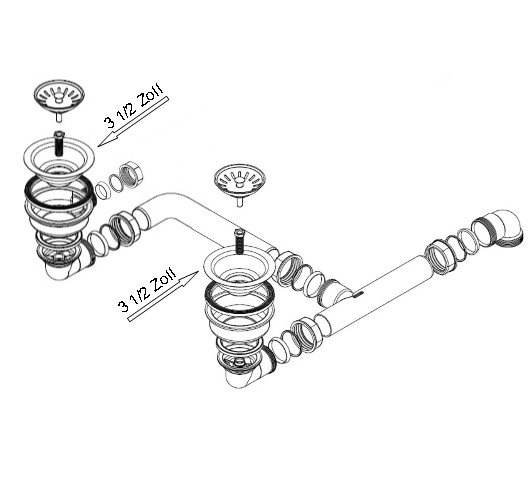 3 1/2 Zoll

3 1/2 Zoll