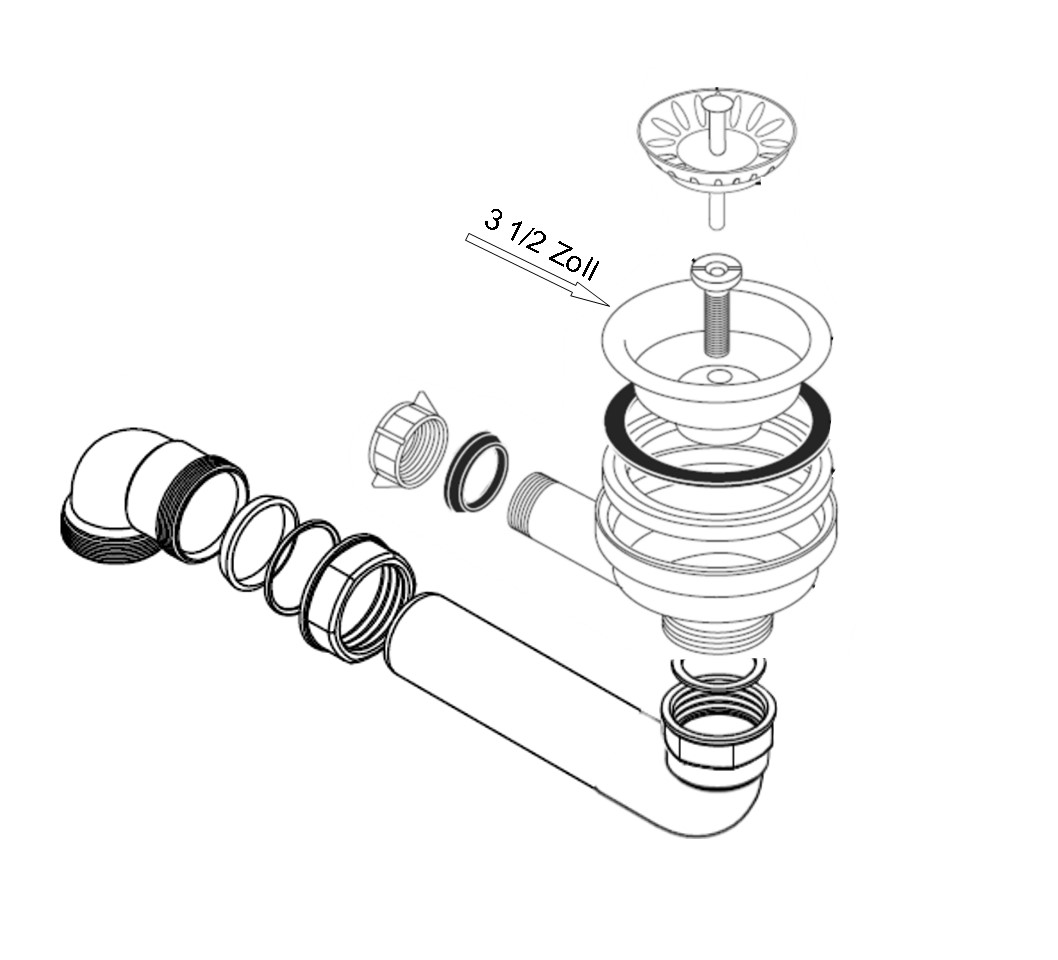 3 1/2 Zoll