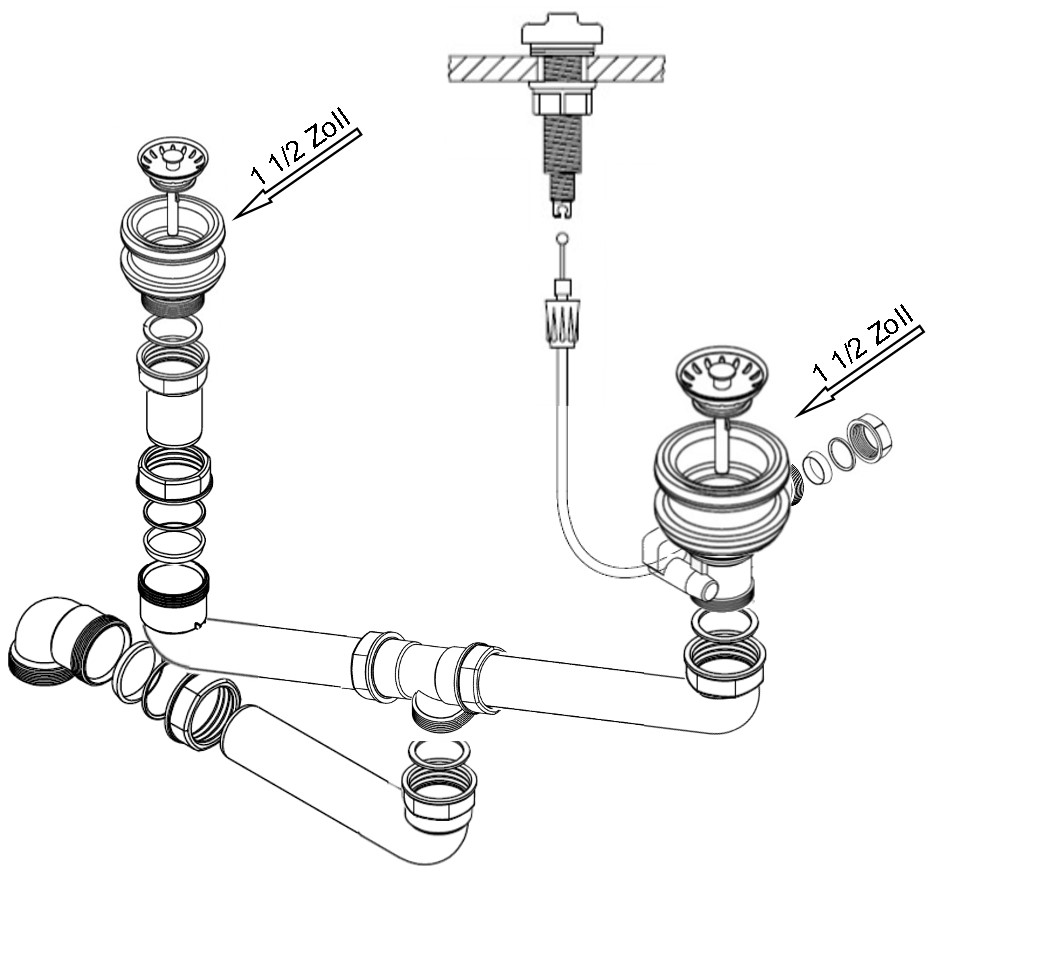 1 1/2 Zoll

1 1/2 Zoll