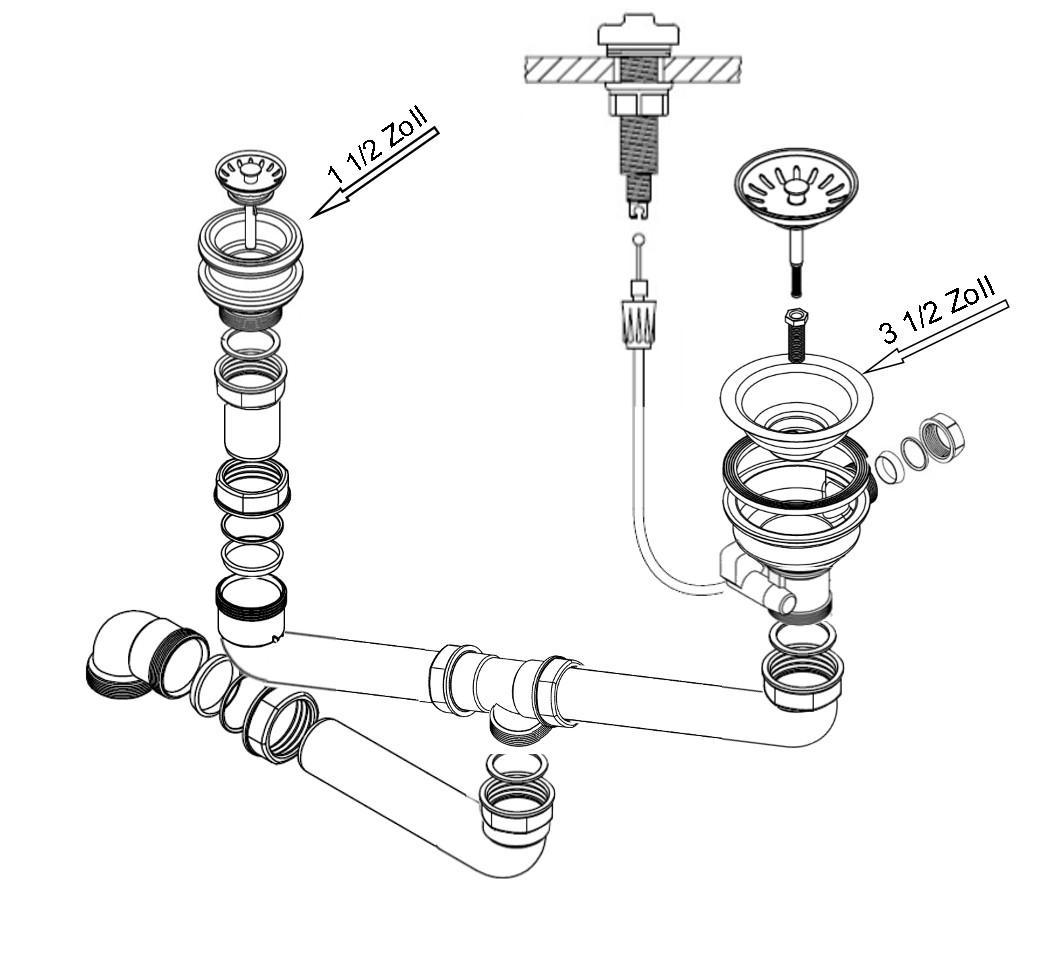 1 1/2 Zoll

3 1/2 Zoll