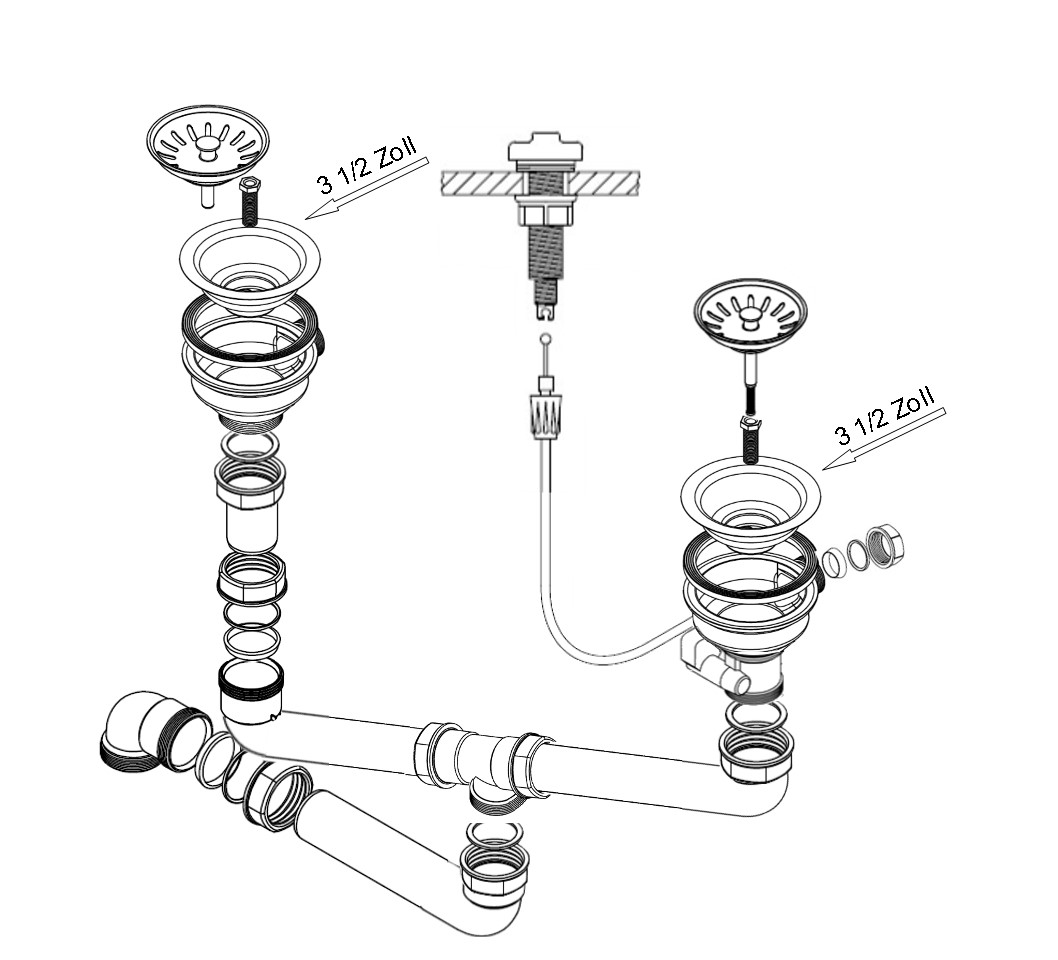 3 1/2 Zoll

3 1/2 Zoll