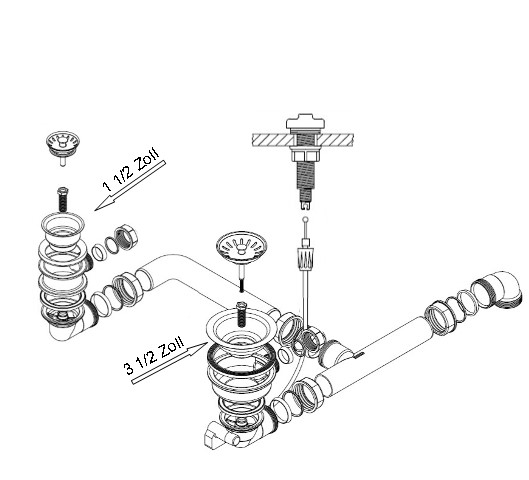 1 1/2 Zoll

3 1/2 Zoll