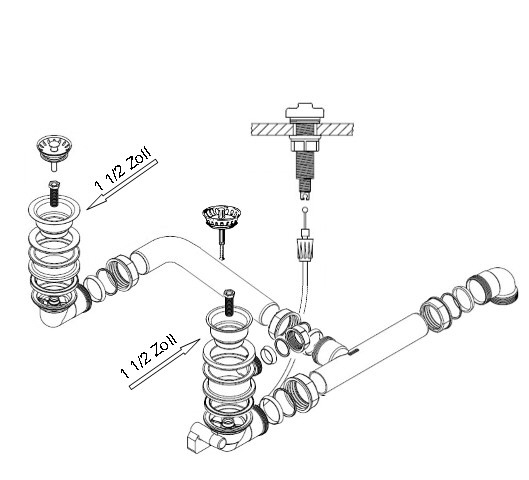 1 1/2 Zoll

1 1/2 Zoll