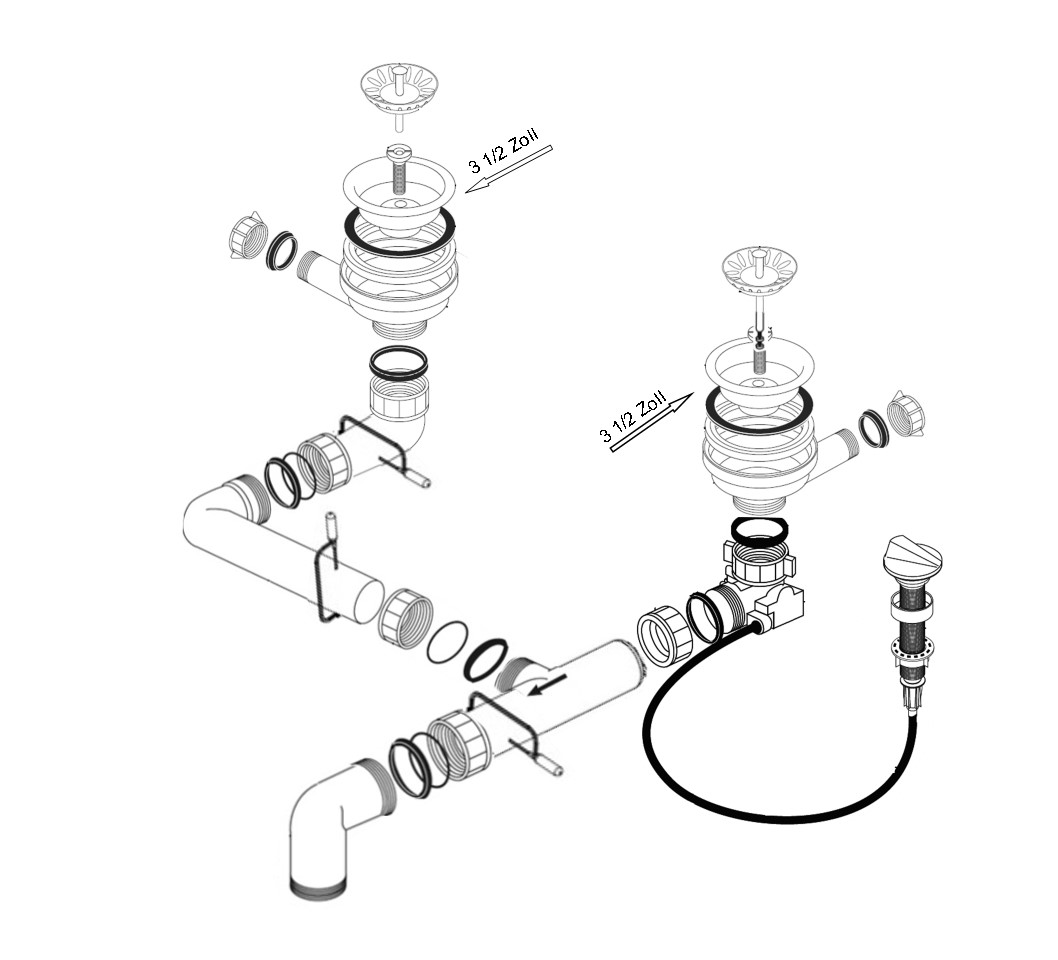 3 1/2 Zoll

3 1/2 Zoll