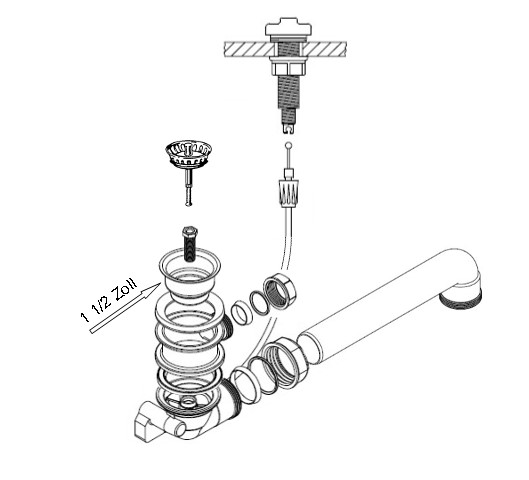 1 1/2 Zoll