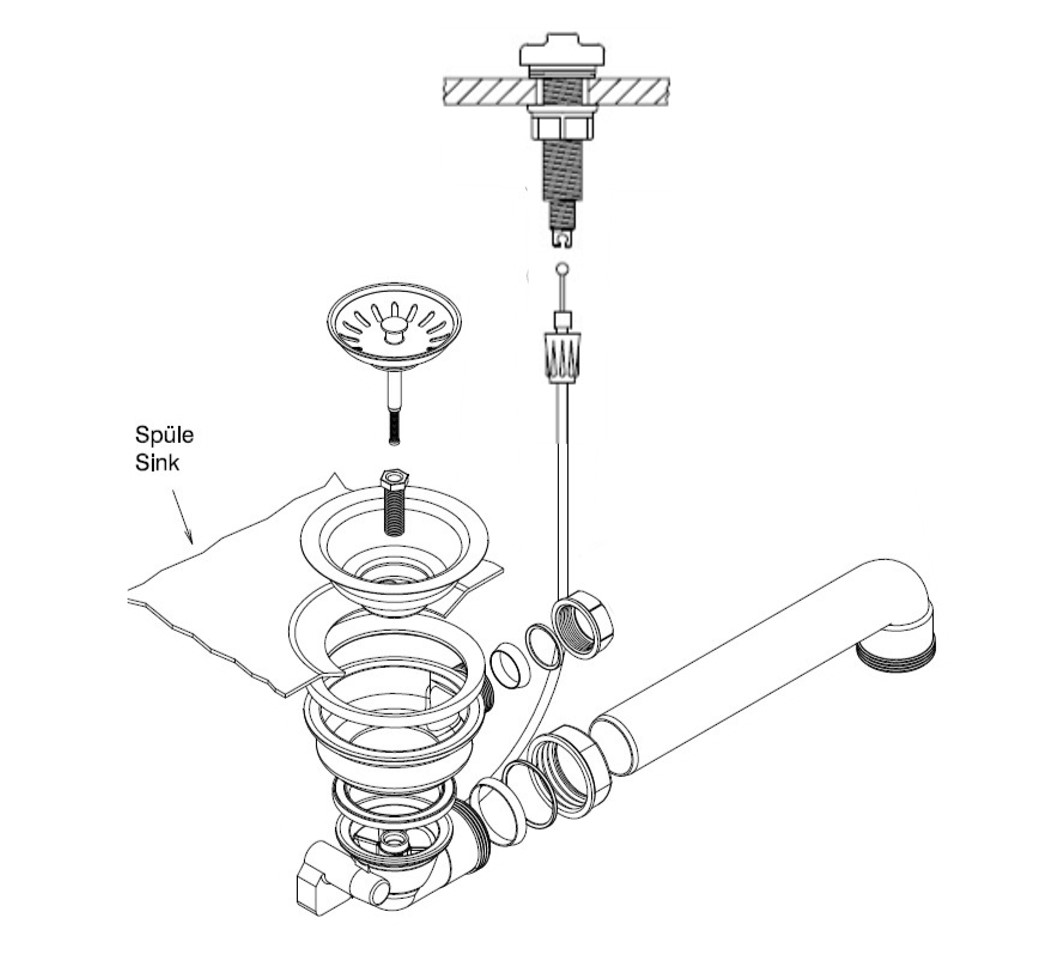 Spüle
Sink