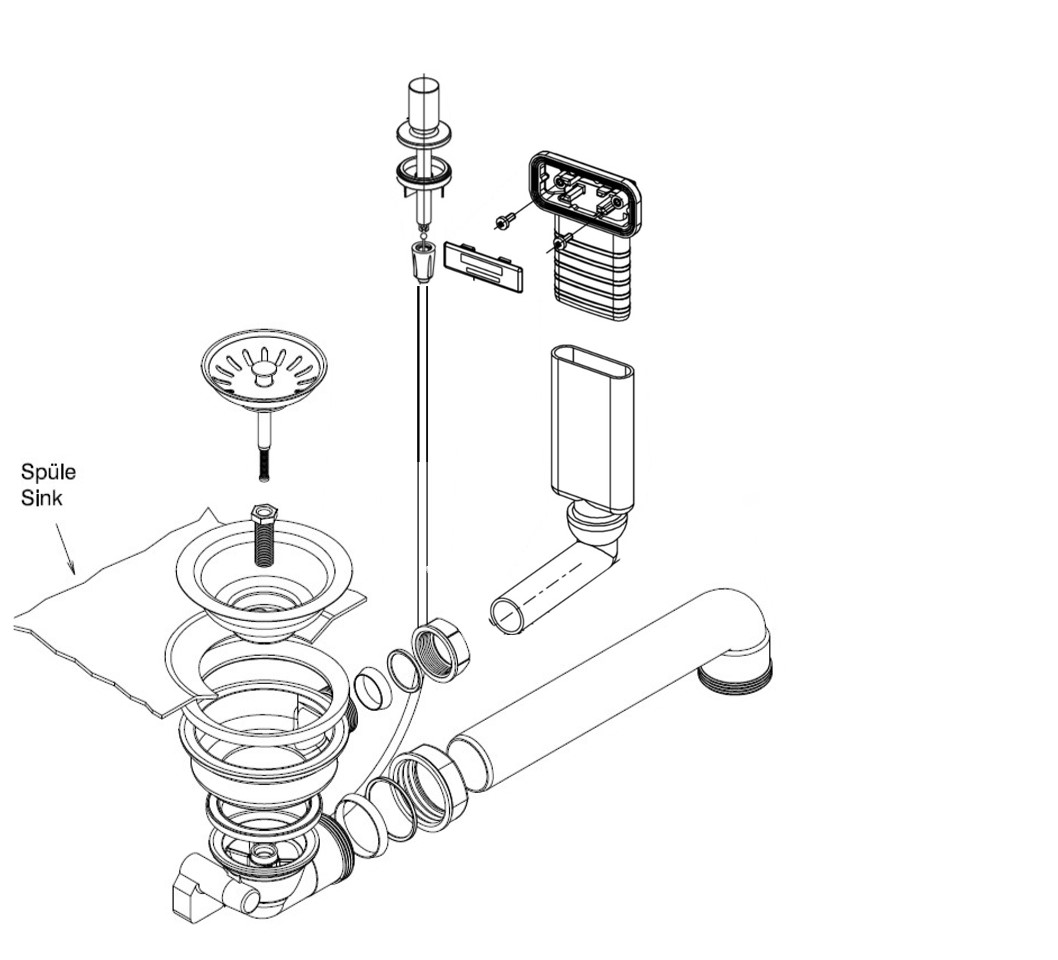 Spüle
Sink