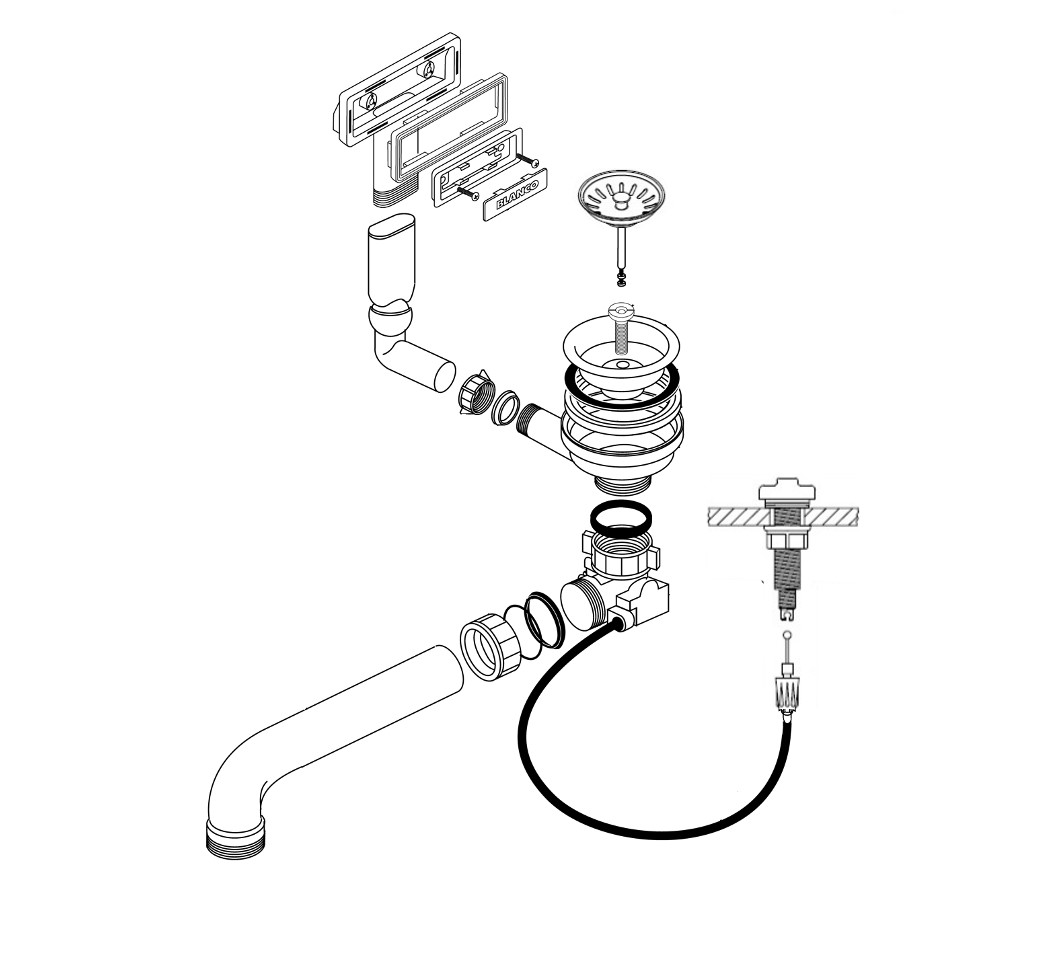 BLANCO