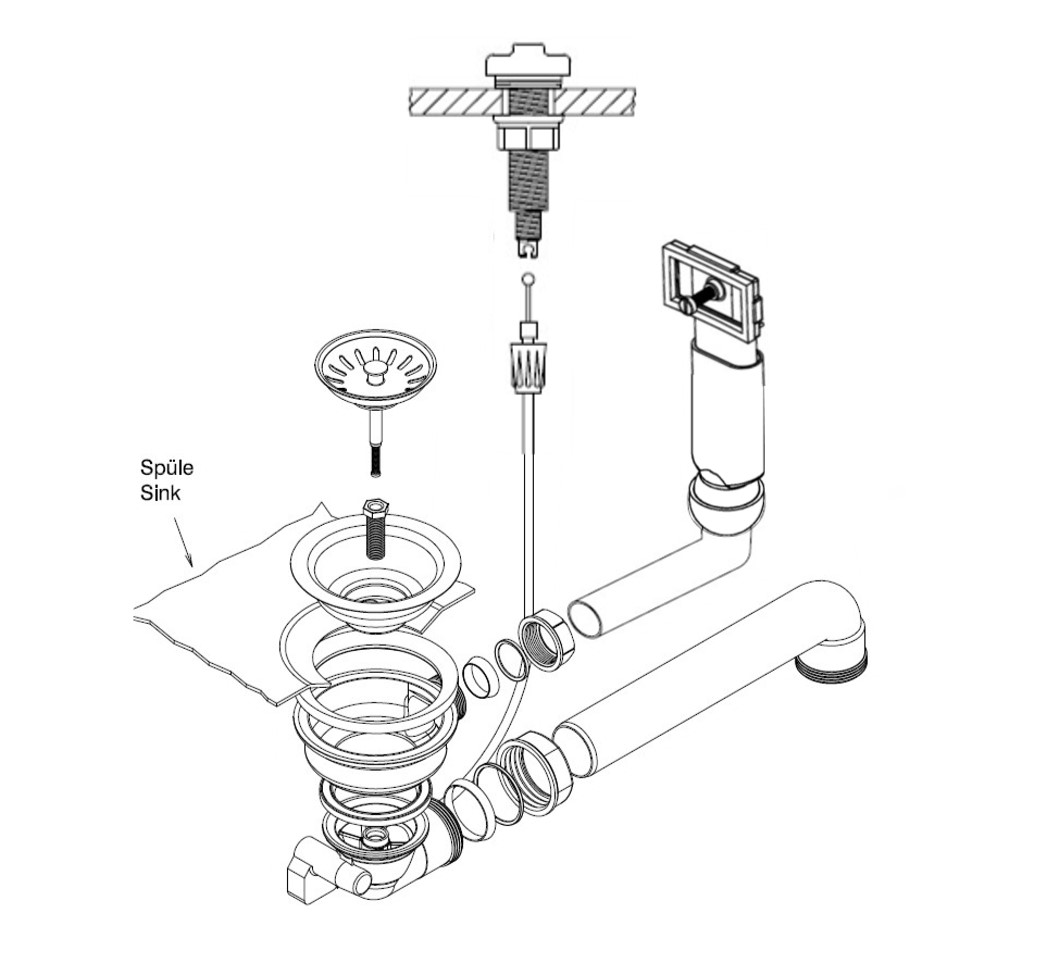 Spüle
Sink