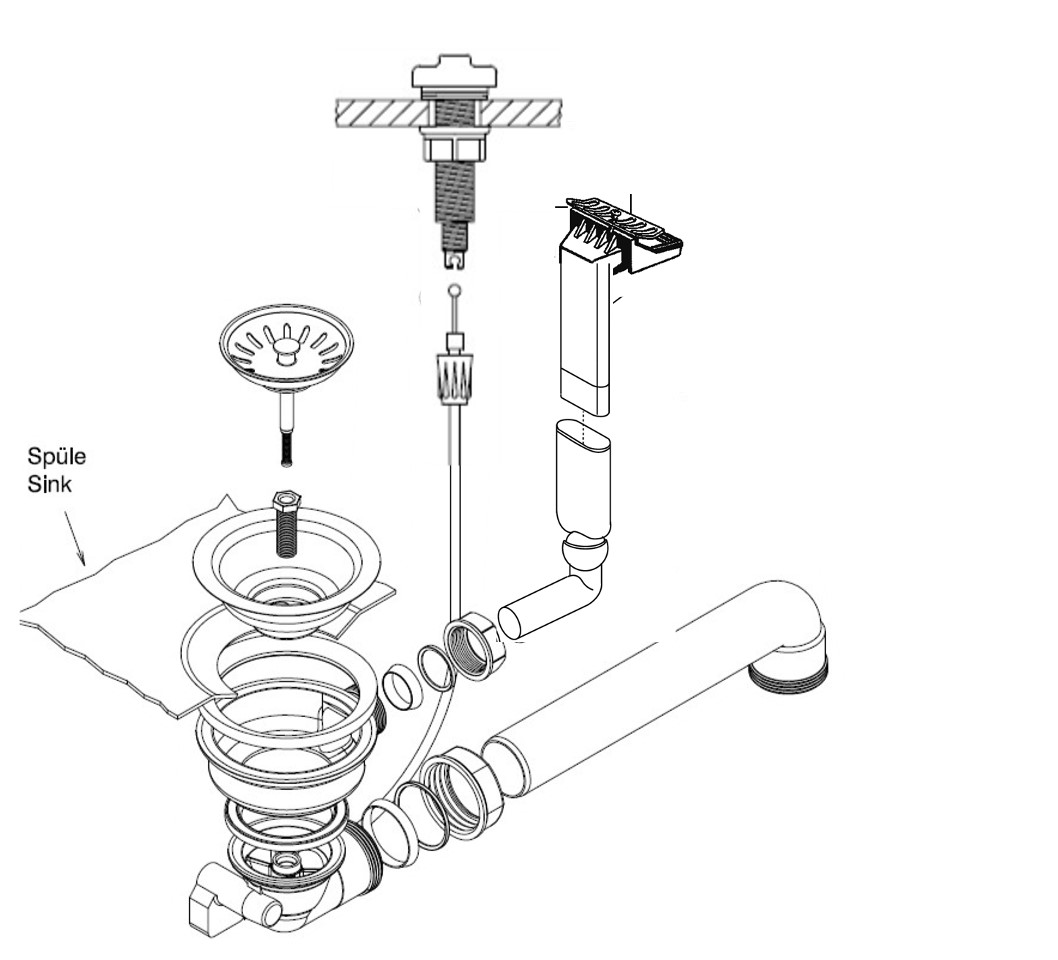 Spüle
Sink