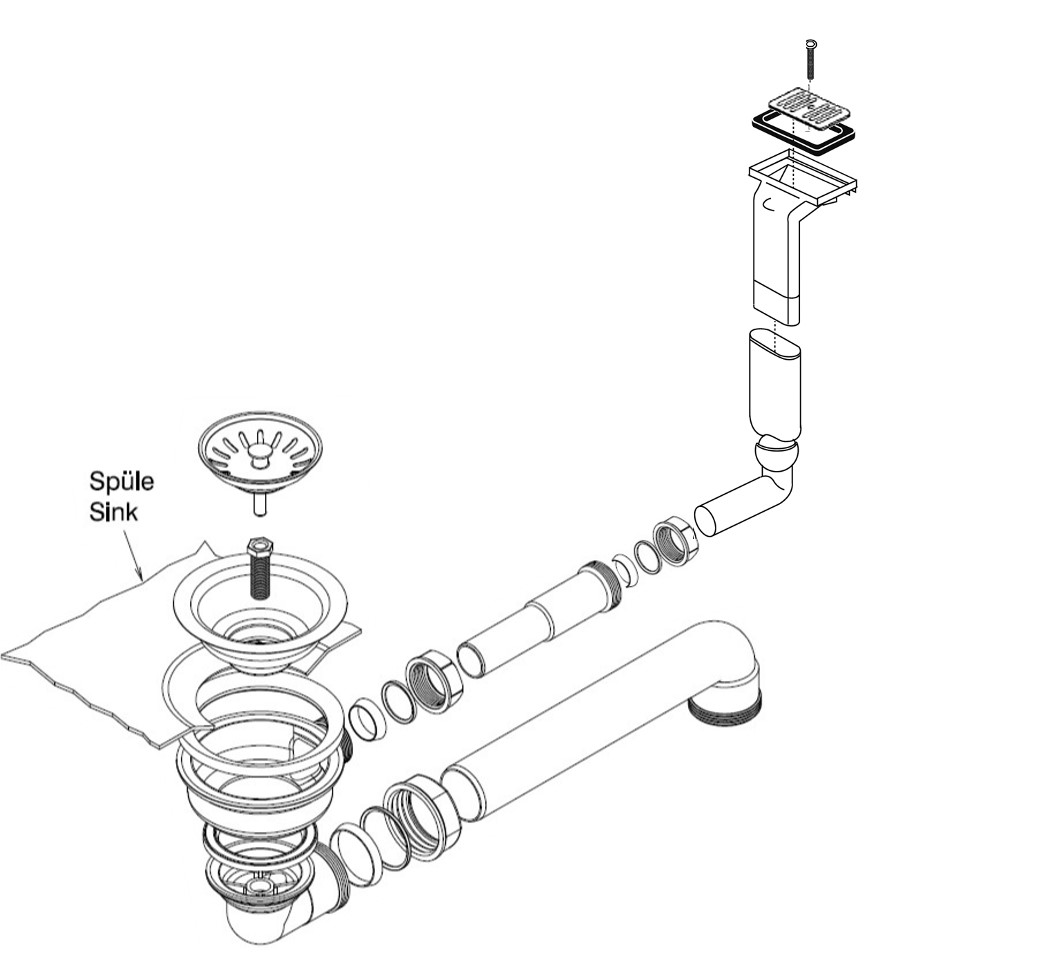 Spüle
Sink