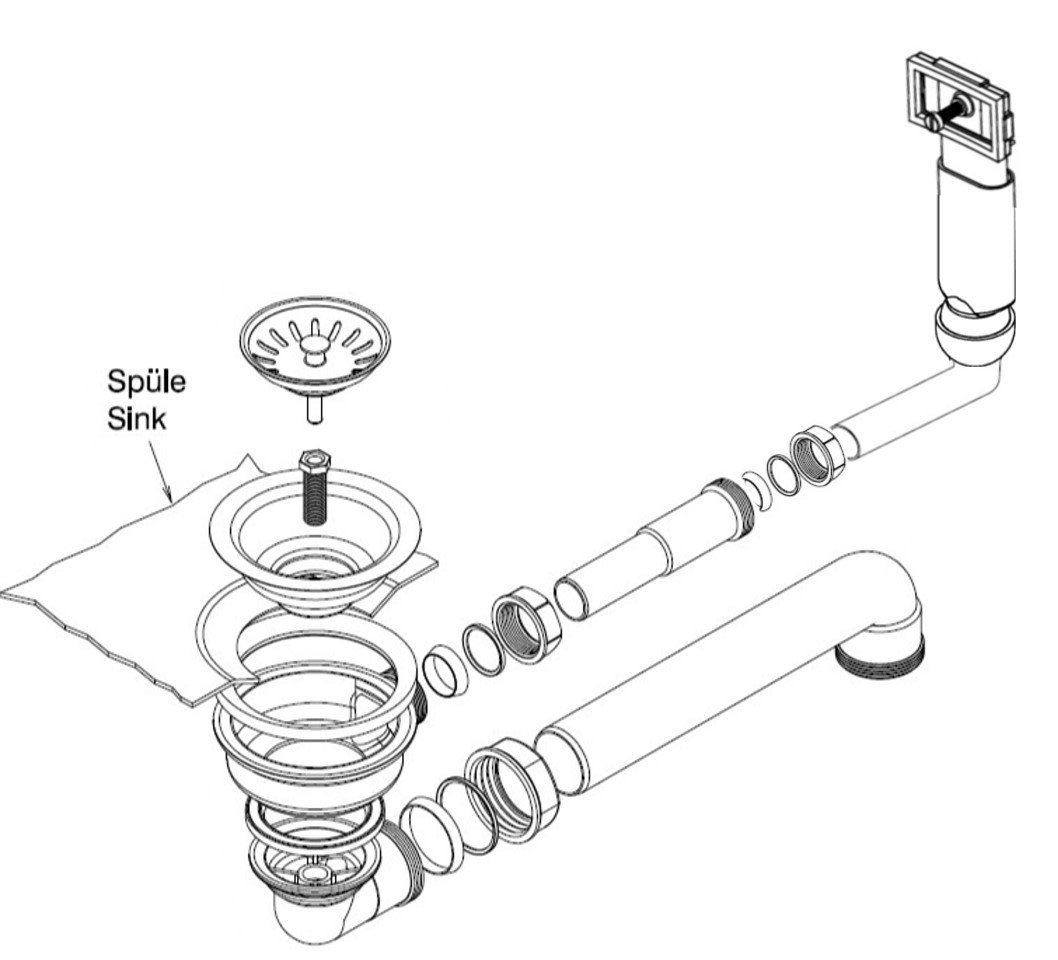 Spüle
Sink