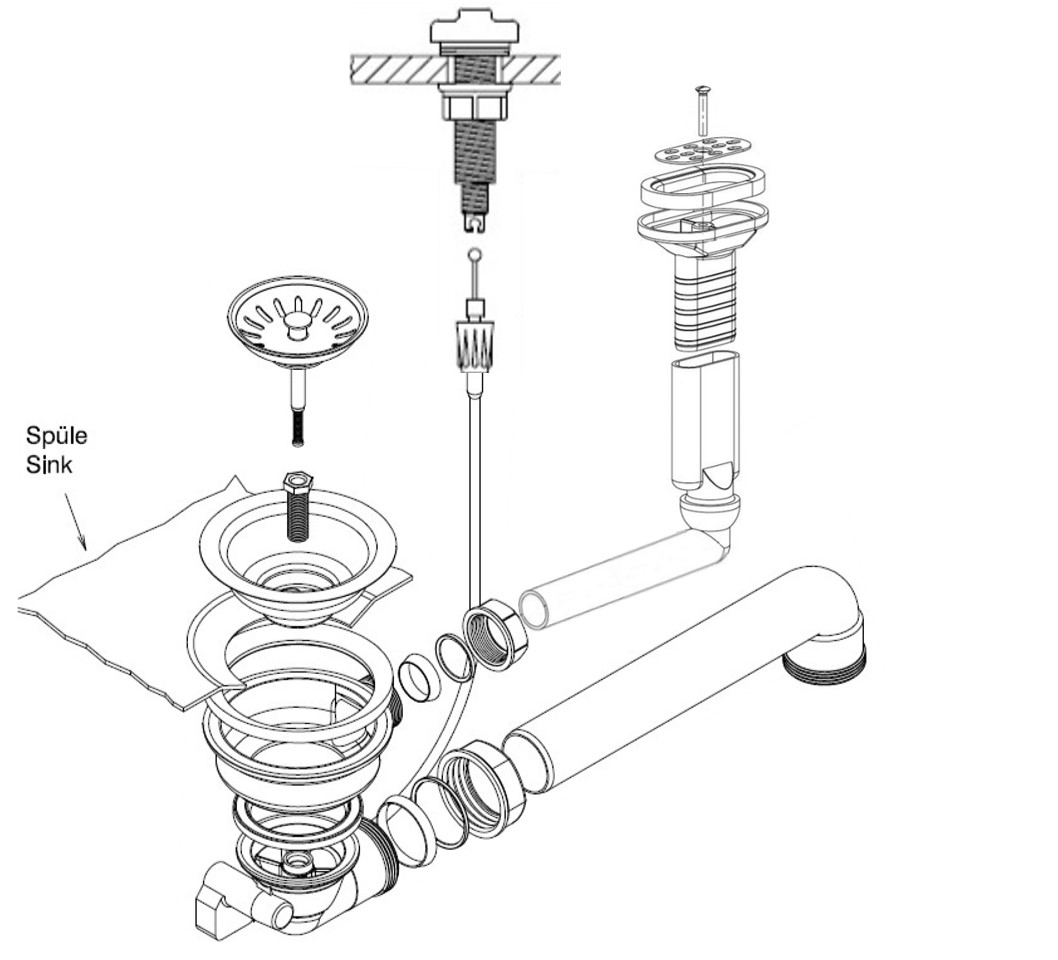 Spüle
Sink