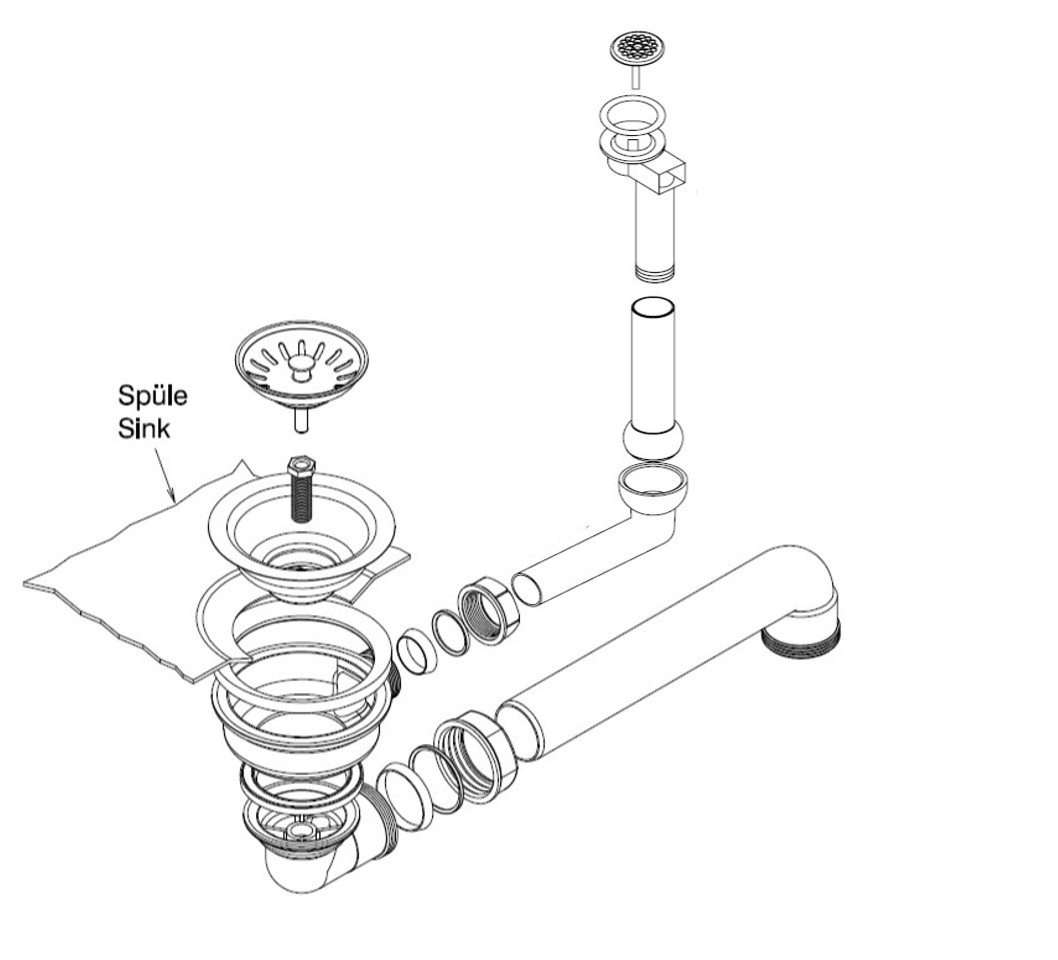 Spüle
Sink