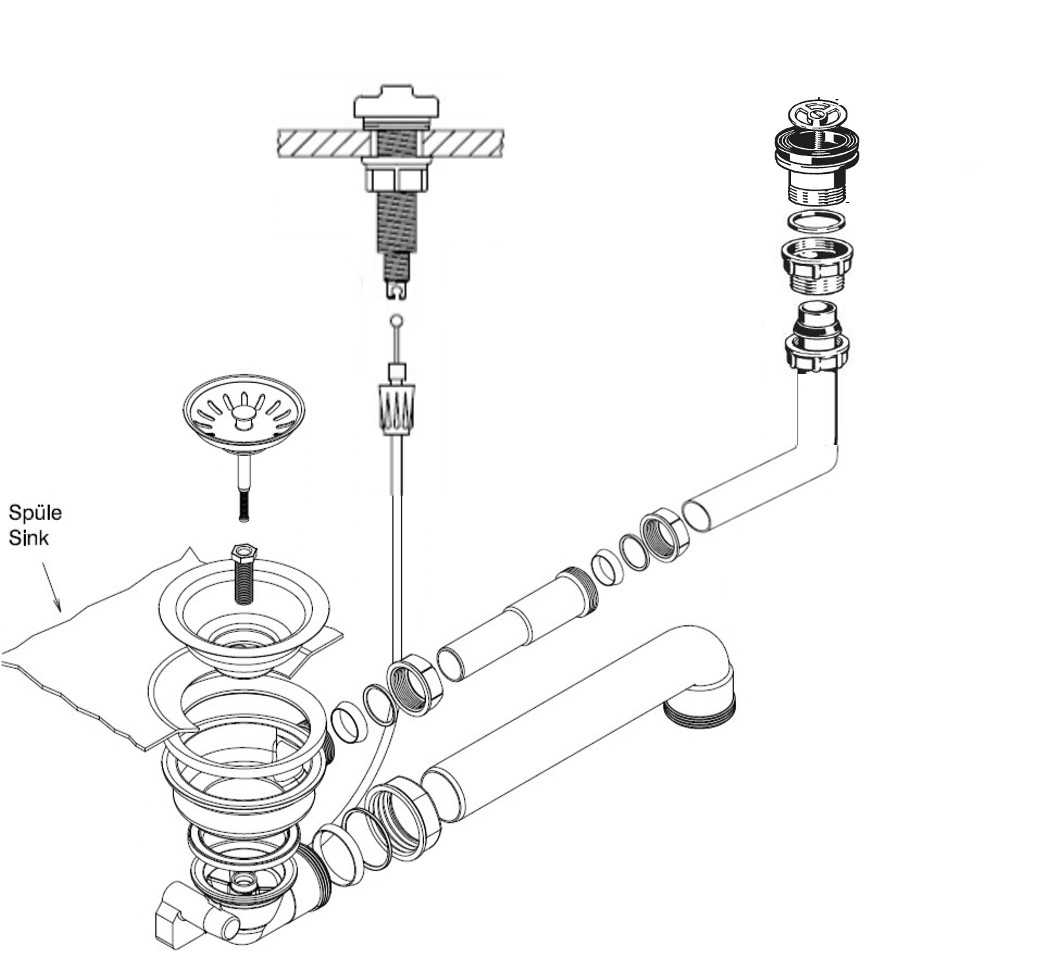 Spüle
Sink