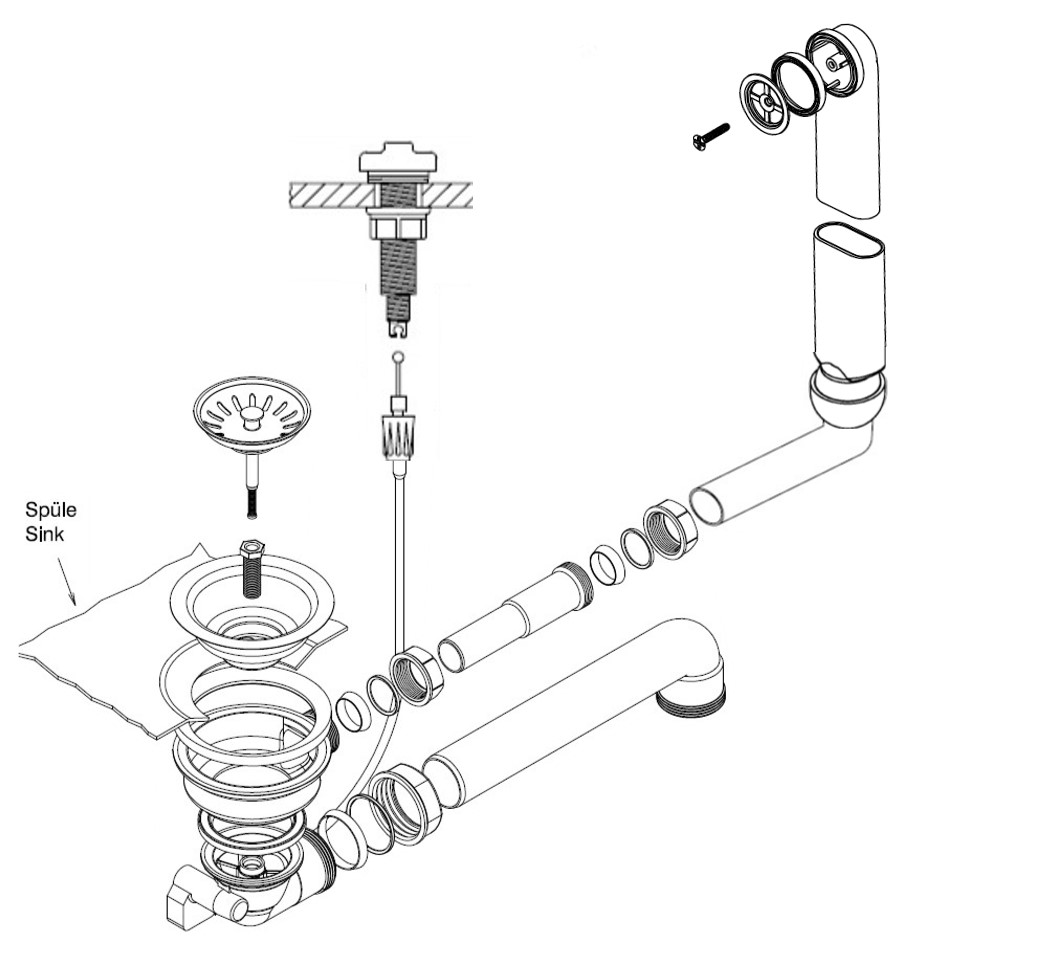 Spüle
Sink