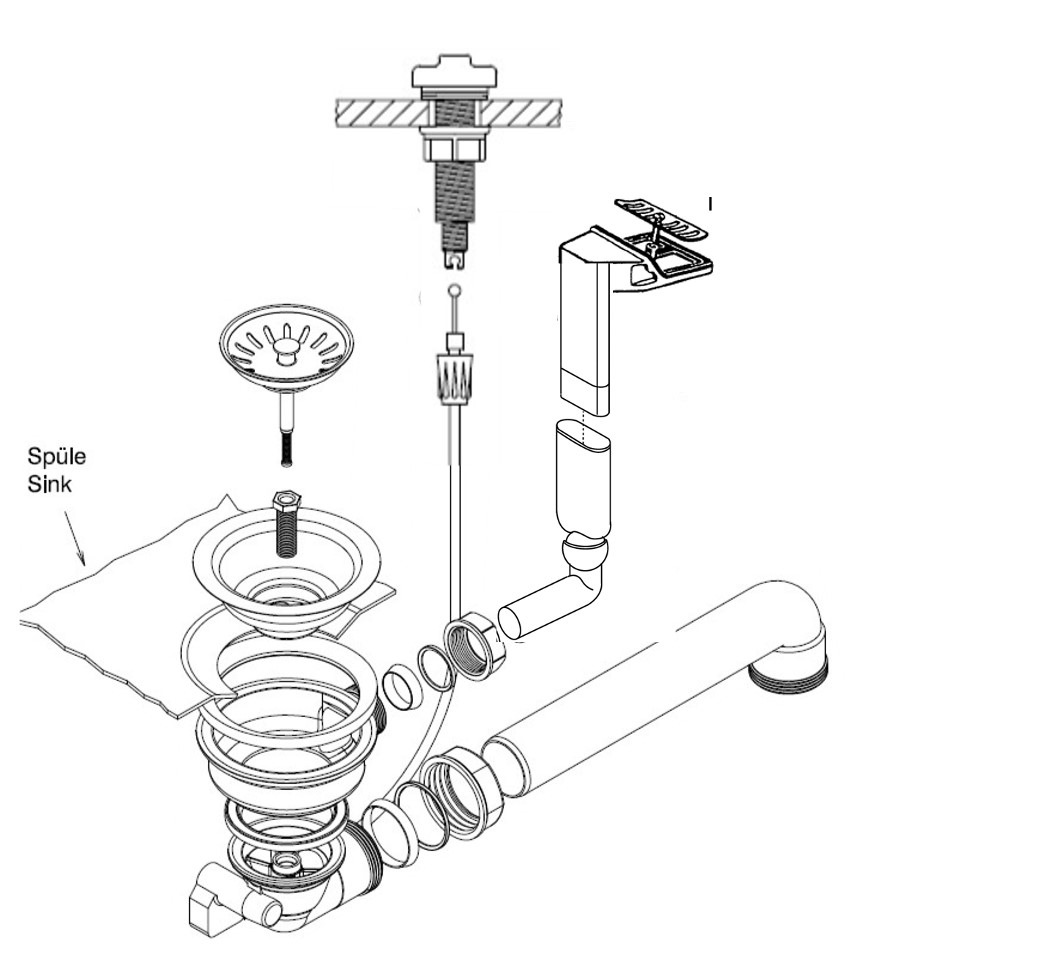 Spüle
Sink