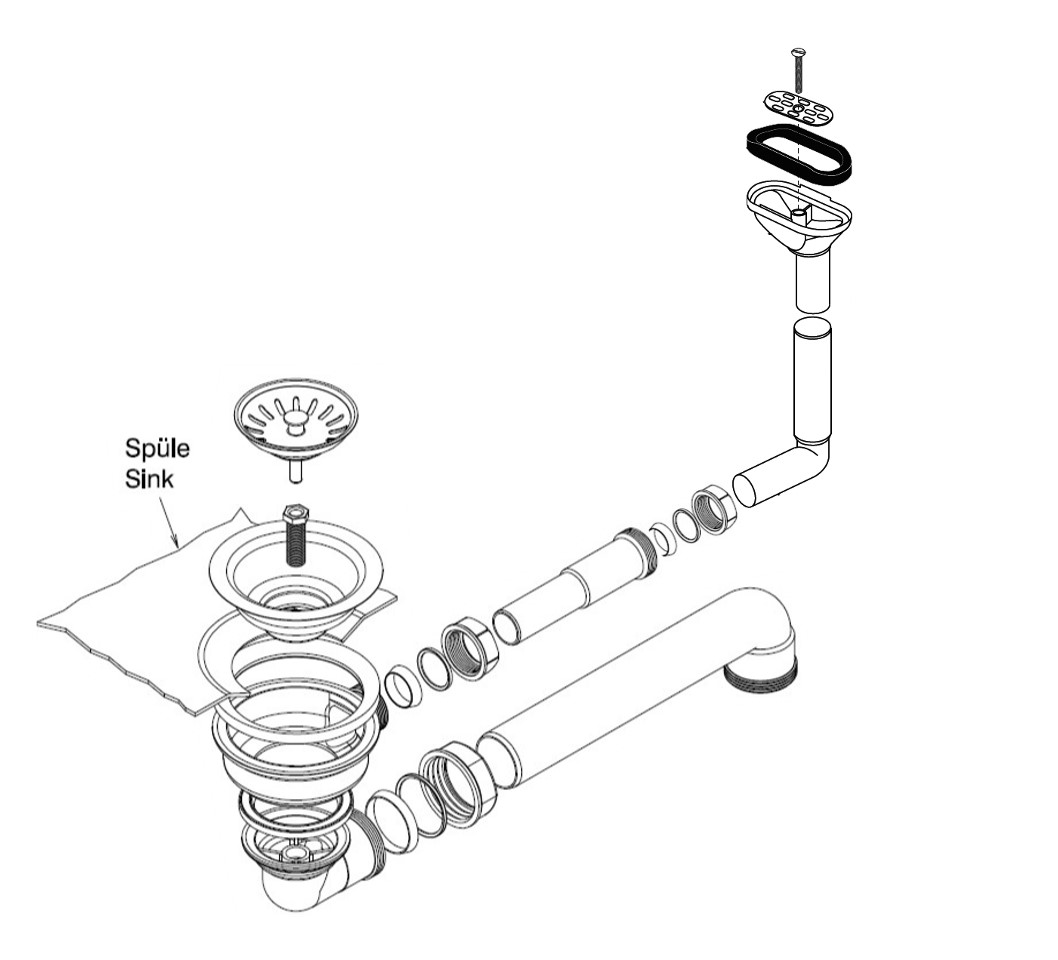 Spüle
Sink