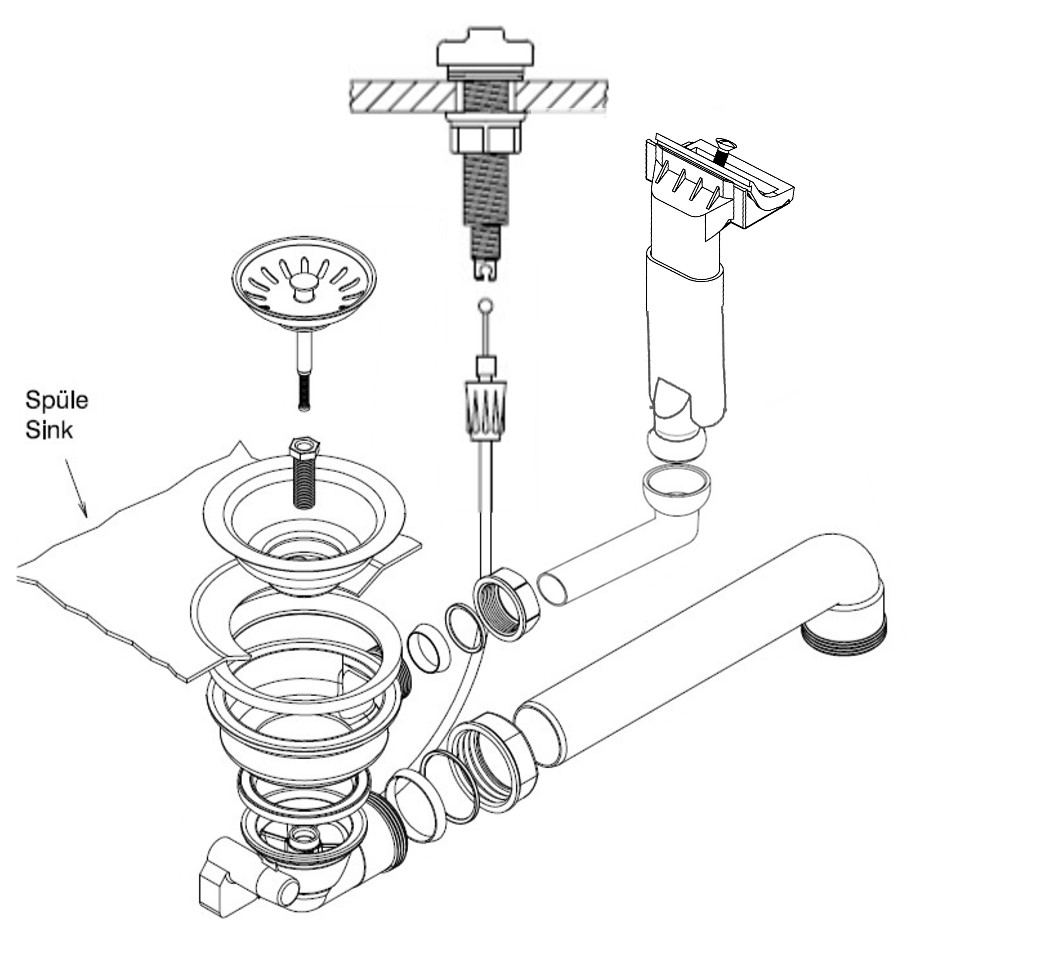 Spüle
Sink