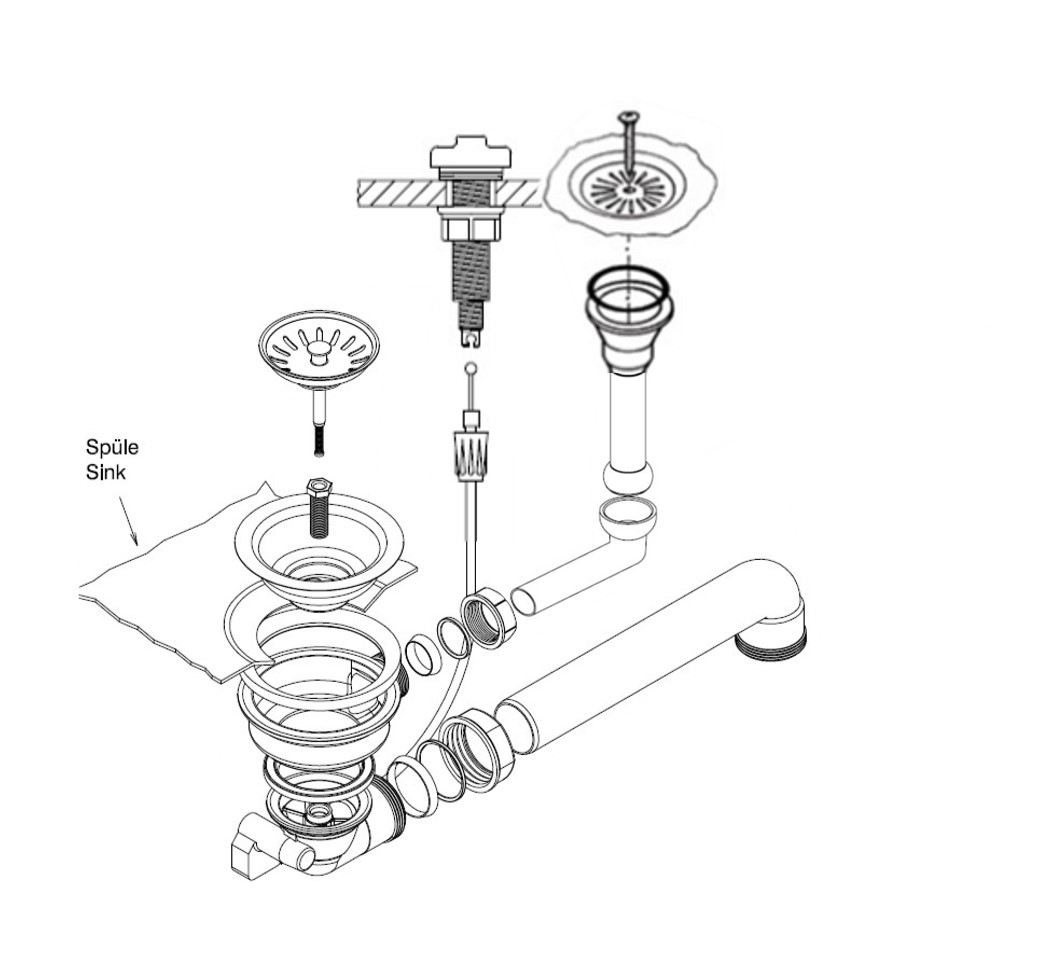 Spüle
Sink