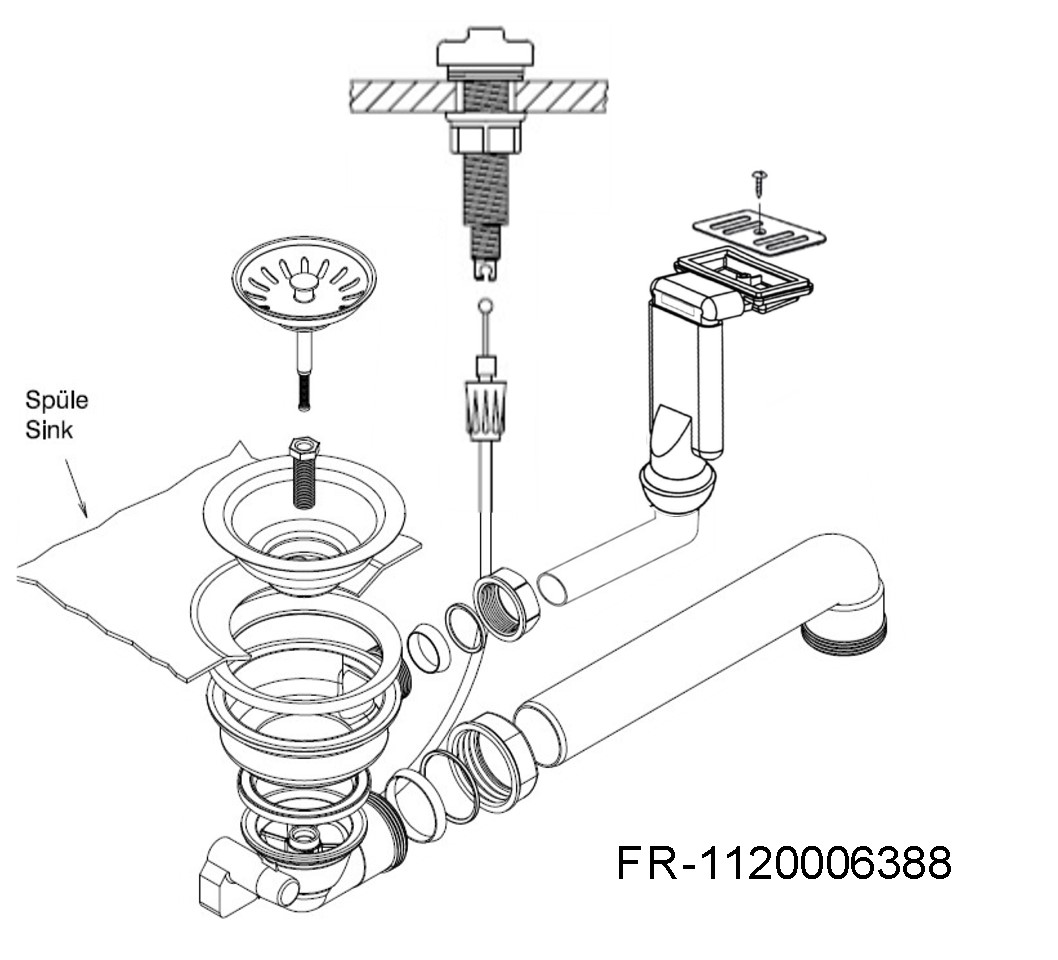 Spüle
Sink

FR-1120006388